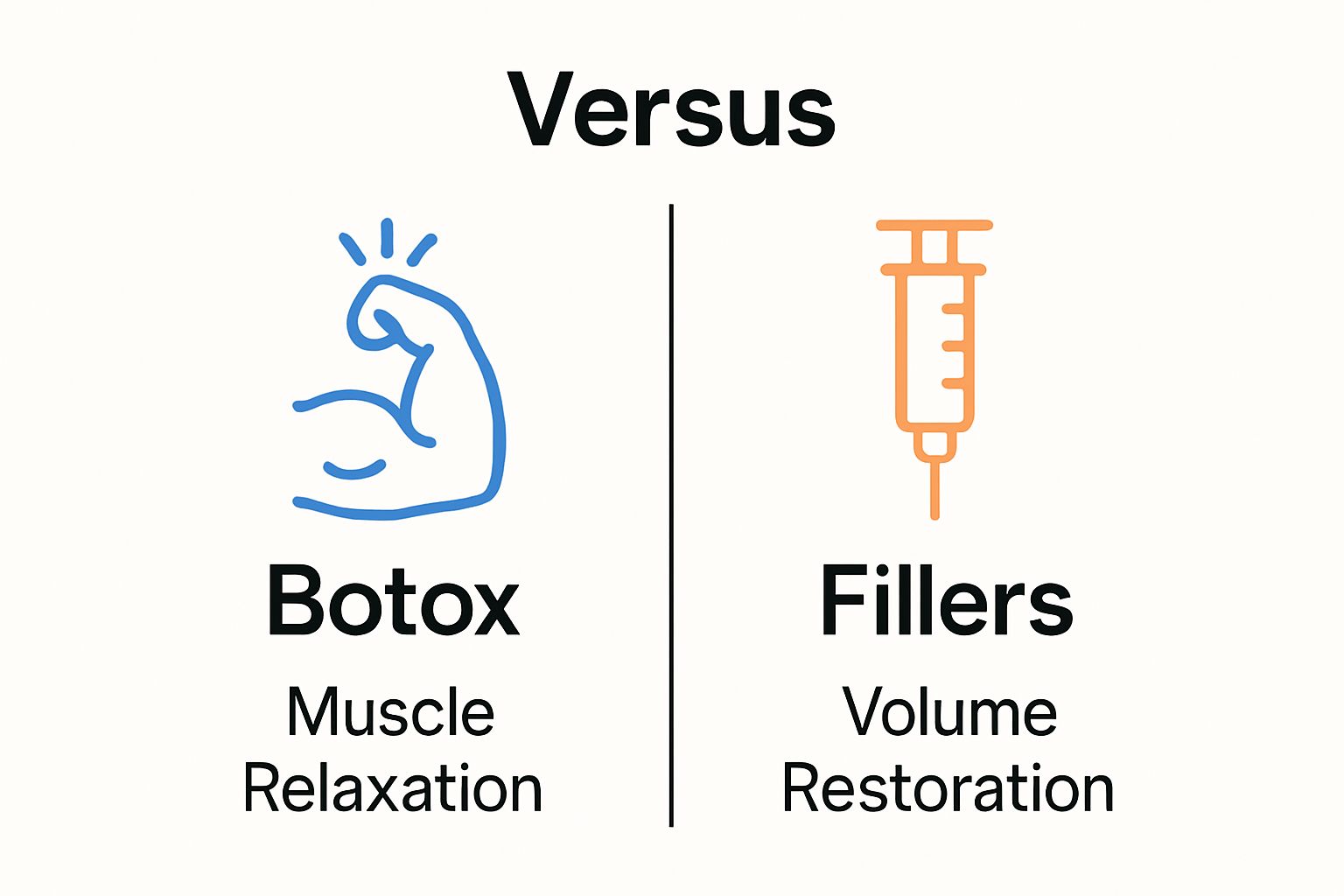 Versus

Botox

Muscle Relaxation

Fillers

Volume Restoration