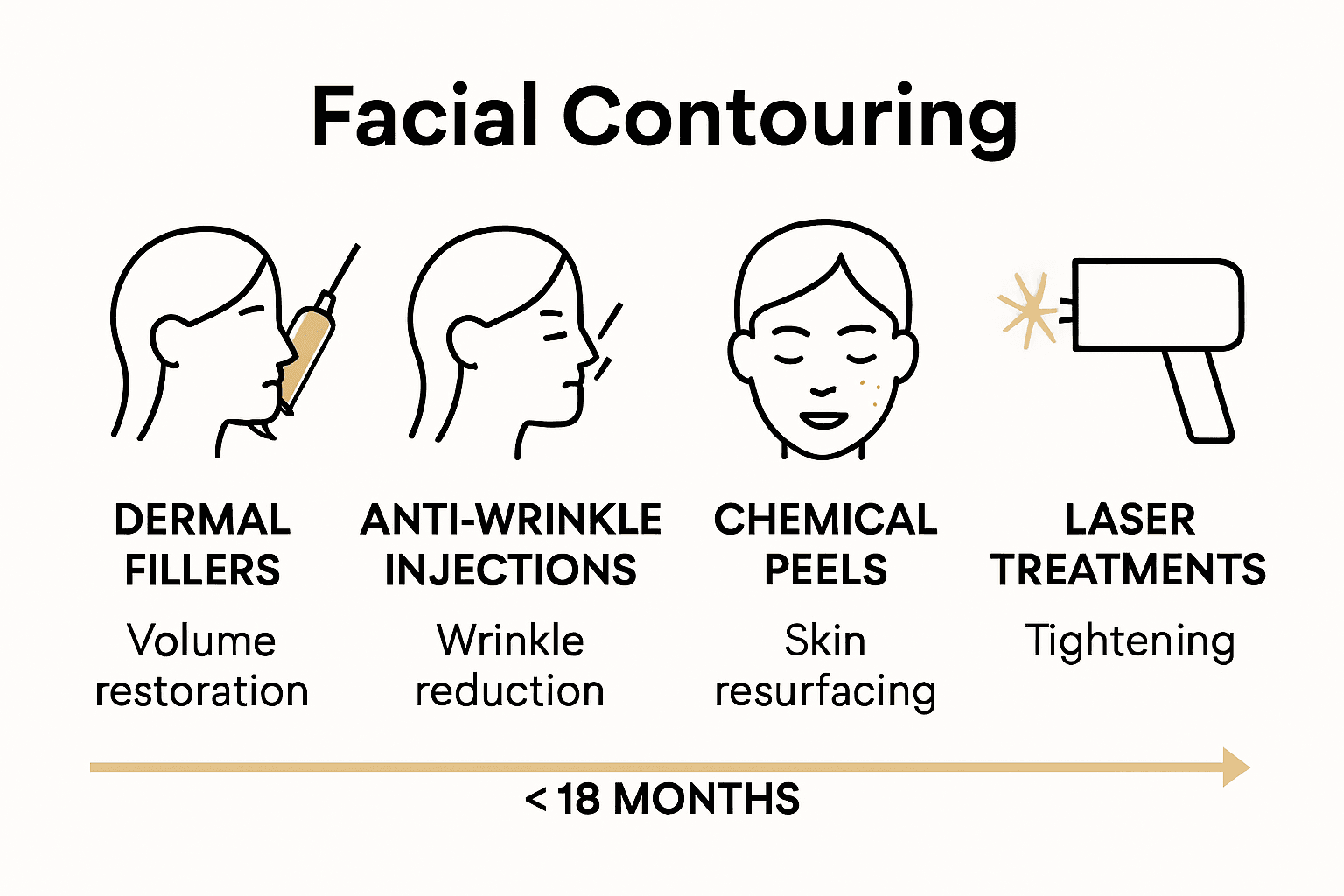 Facial Contouring

DERMAL FILLERS
Volume restoration

ANTI-WRINKLE INJECTIONS
Wrinkle reduction

CHEMICAL PEELS
Skin resurfacing

LASER TREATMENTS
Tightening

< 18 MONTHS