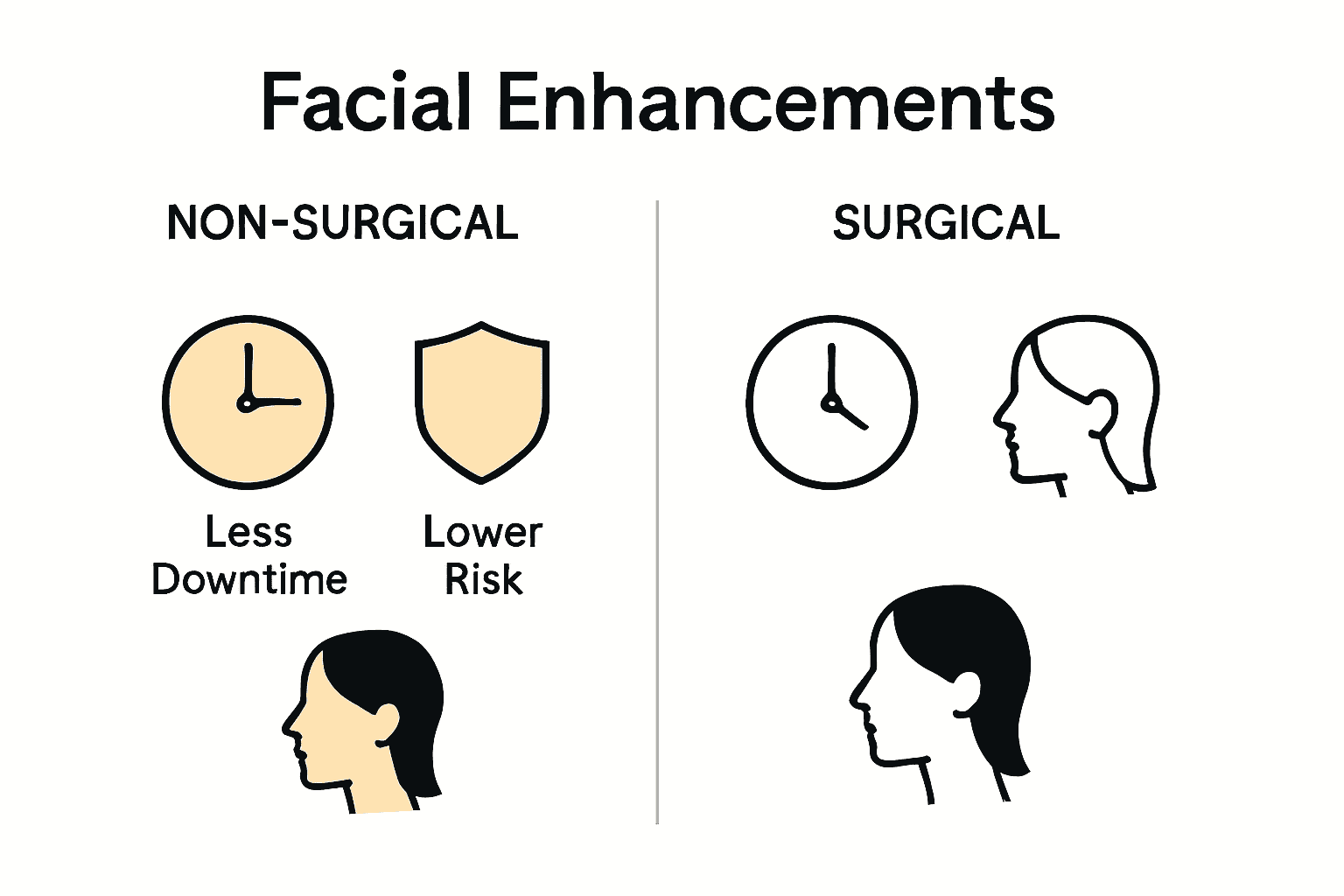 Facial Enhancements

NON-SURGICAL

Less Downtime

Lower Risk

SURGICAL