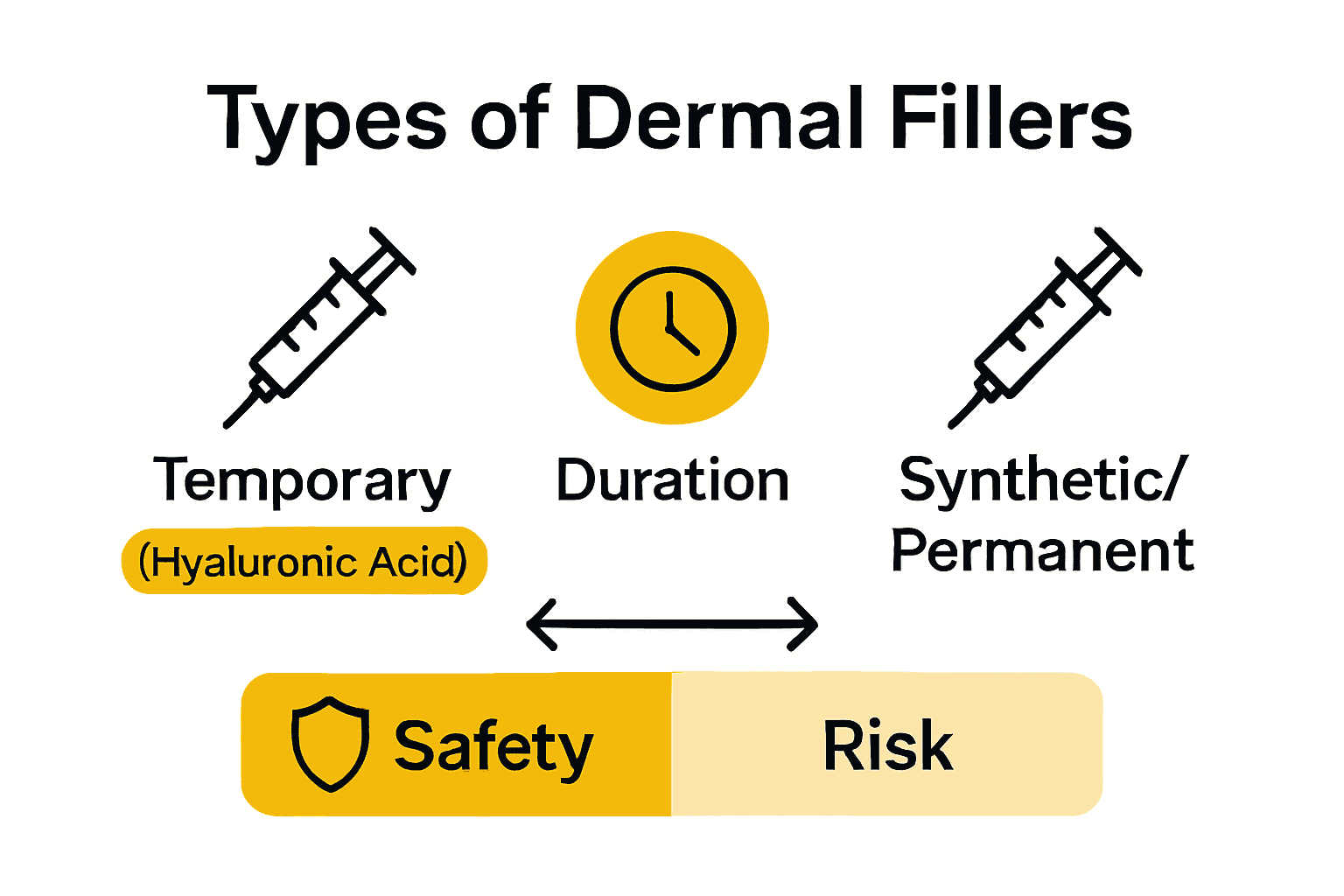 Types of Dermal Fillers

Temporary
(Hyaluronic Acid)

Duration

Synthetic/
Permanent

Safety

Risk