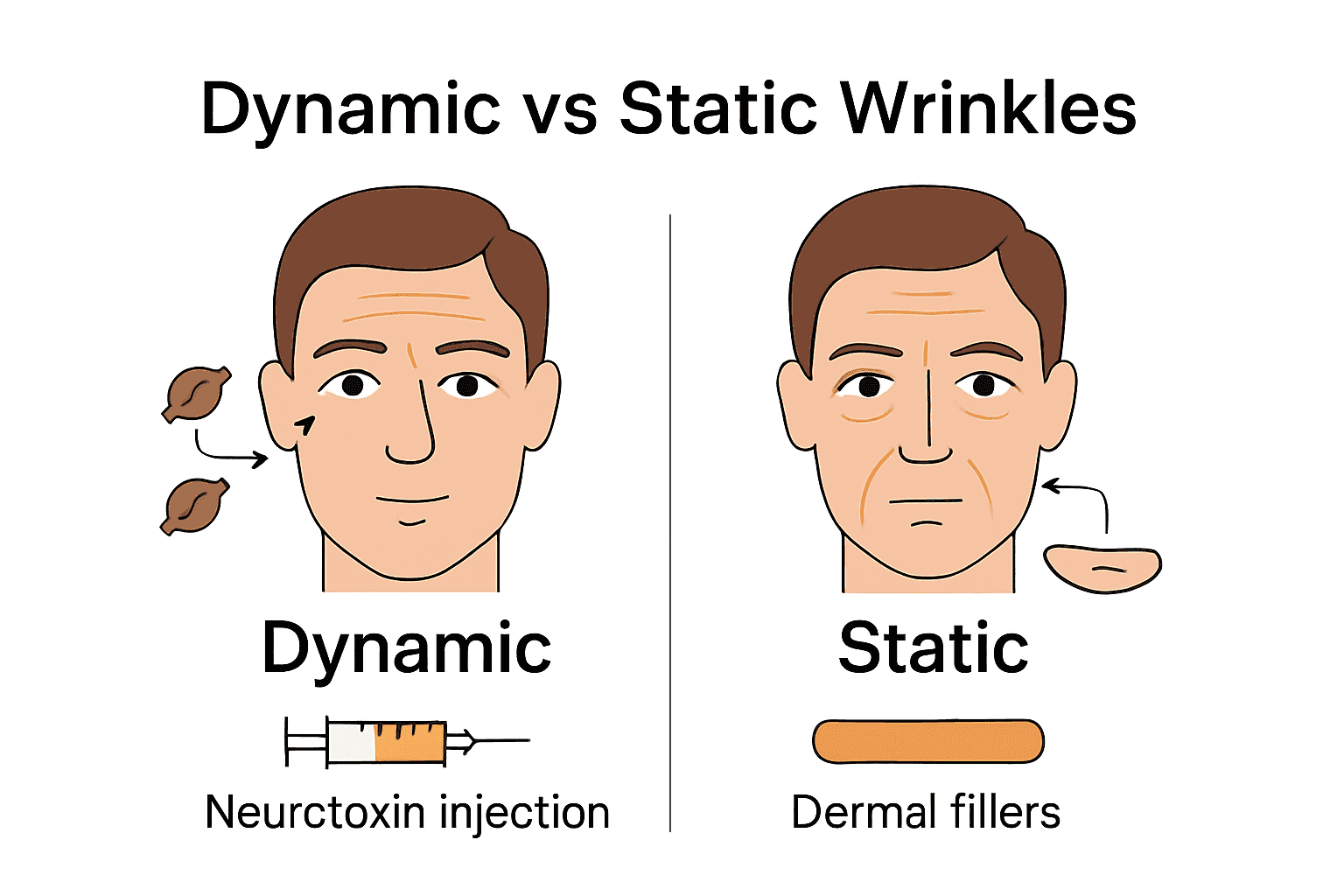 Dynamic vs Static Wrinkles

Dynamic

Neurctoxin injection

Static

Dermal fillers