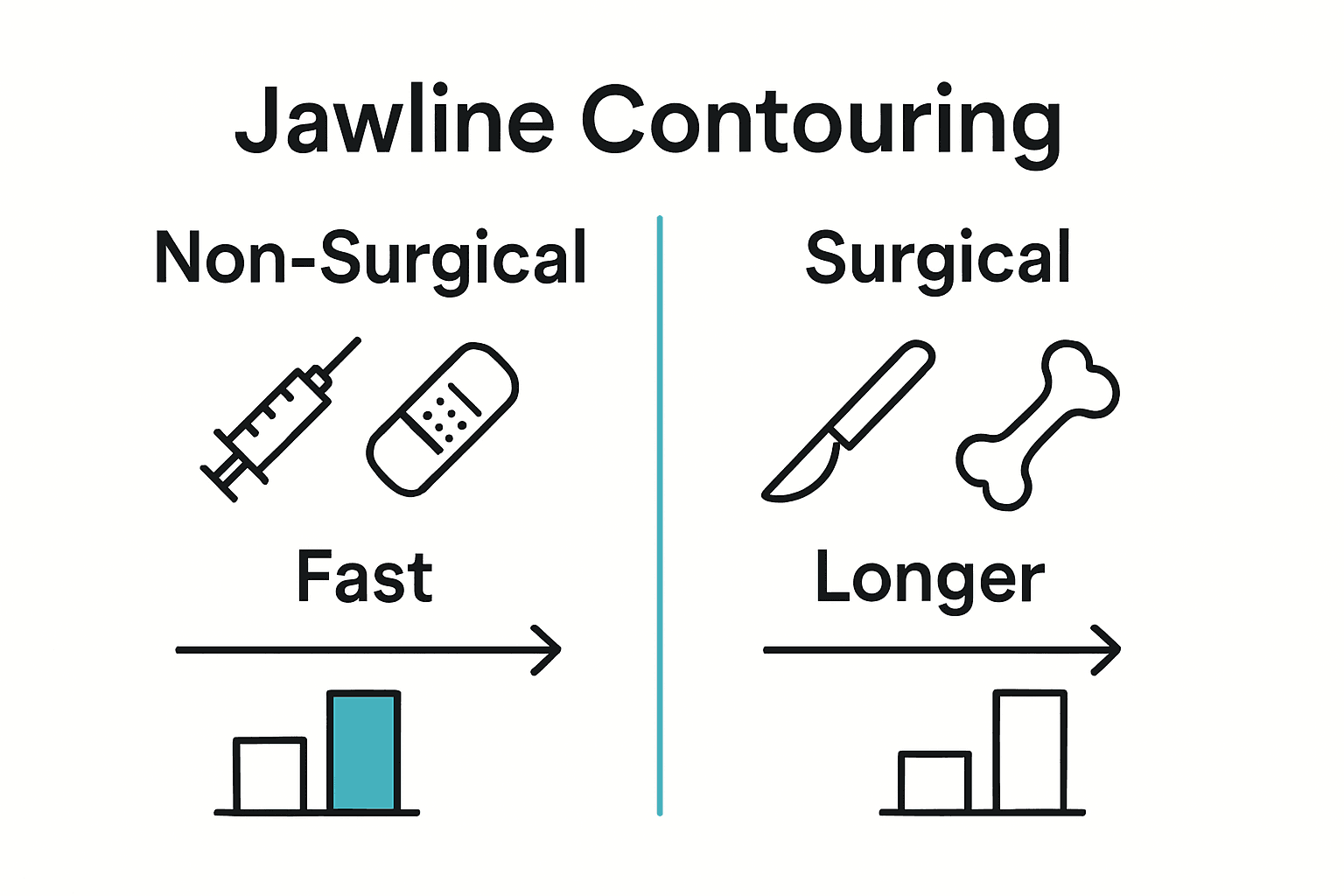 Jawline Contouring

Non-Surgical

Fast

Surgical

Longer