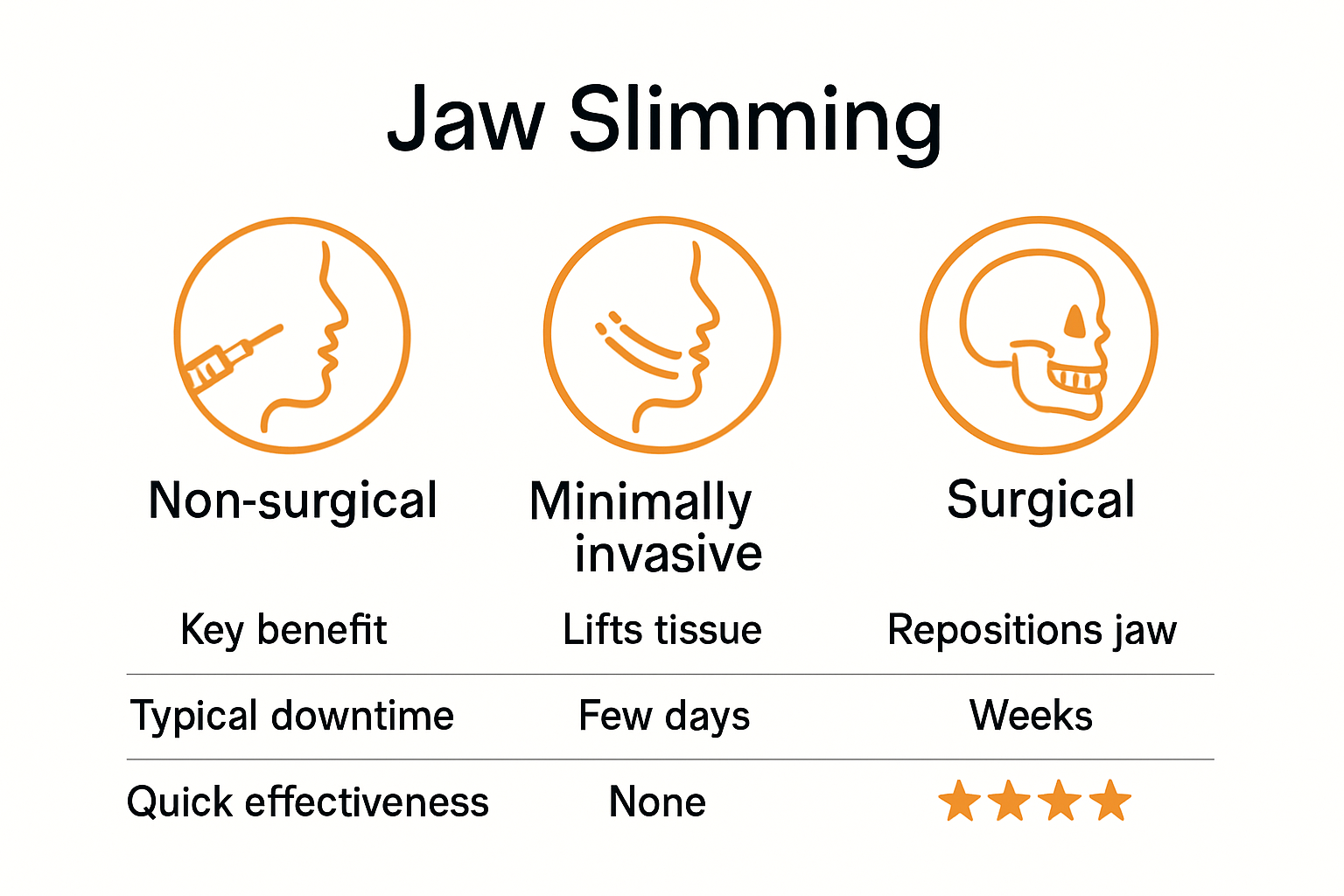 Jaw Slimming

| Non-surgical | Minimally invasive | Surgical |
|---|---|---|
| Key benefit | Lifts tissue | Repositions jaw |
| Typical downtime | Few days | Weeks |
| Quick effectiveness | None | ★★★★ |