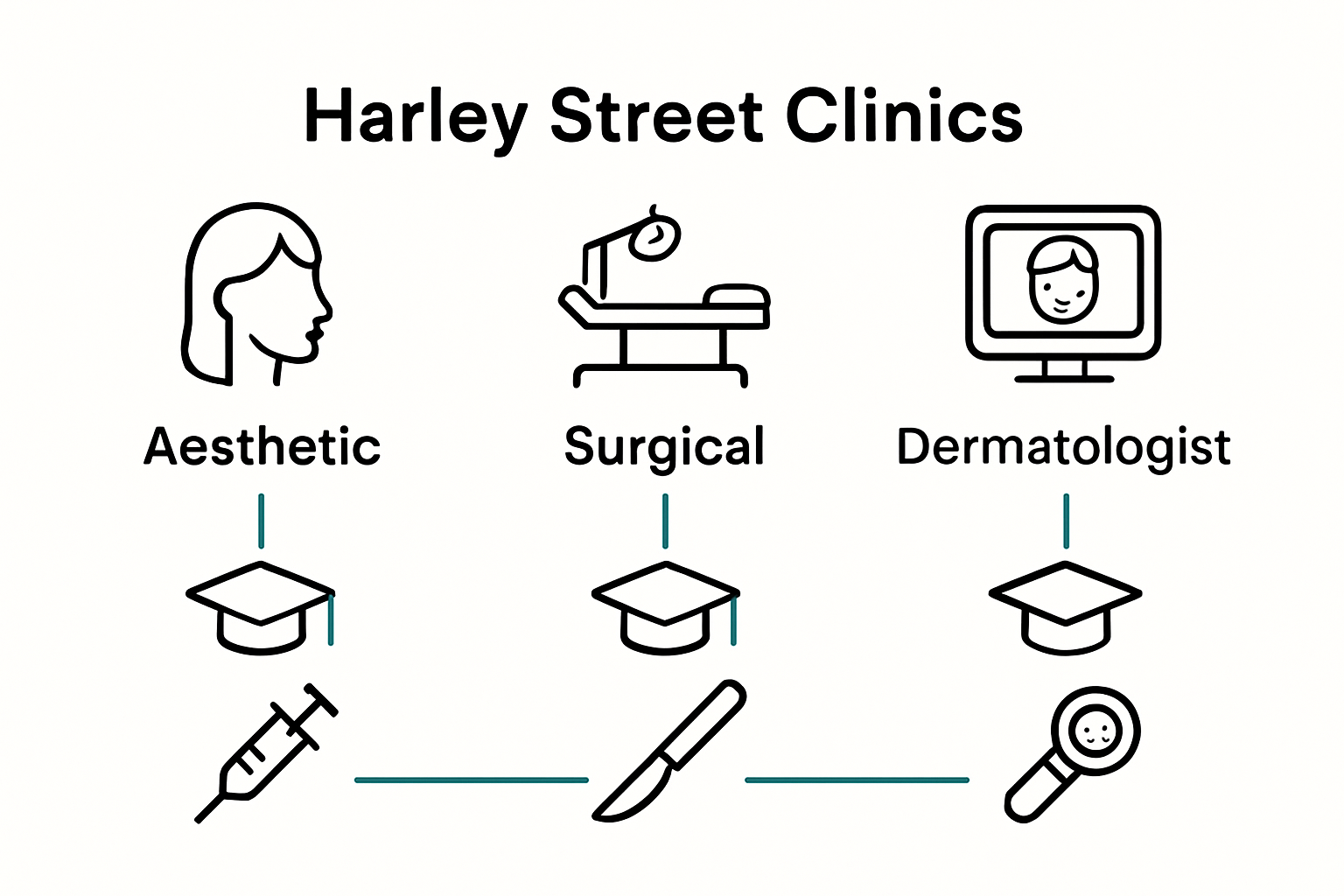 Harley Street Clinics

Aesthetic

Surgical

Dermatologist