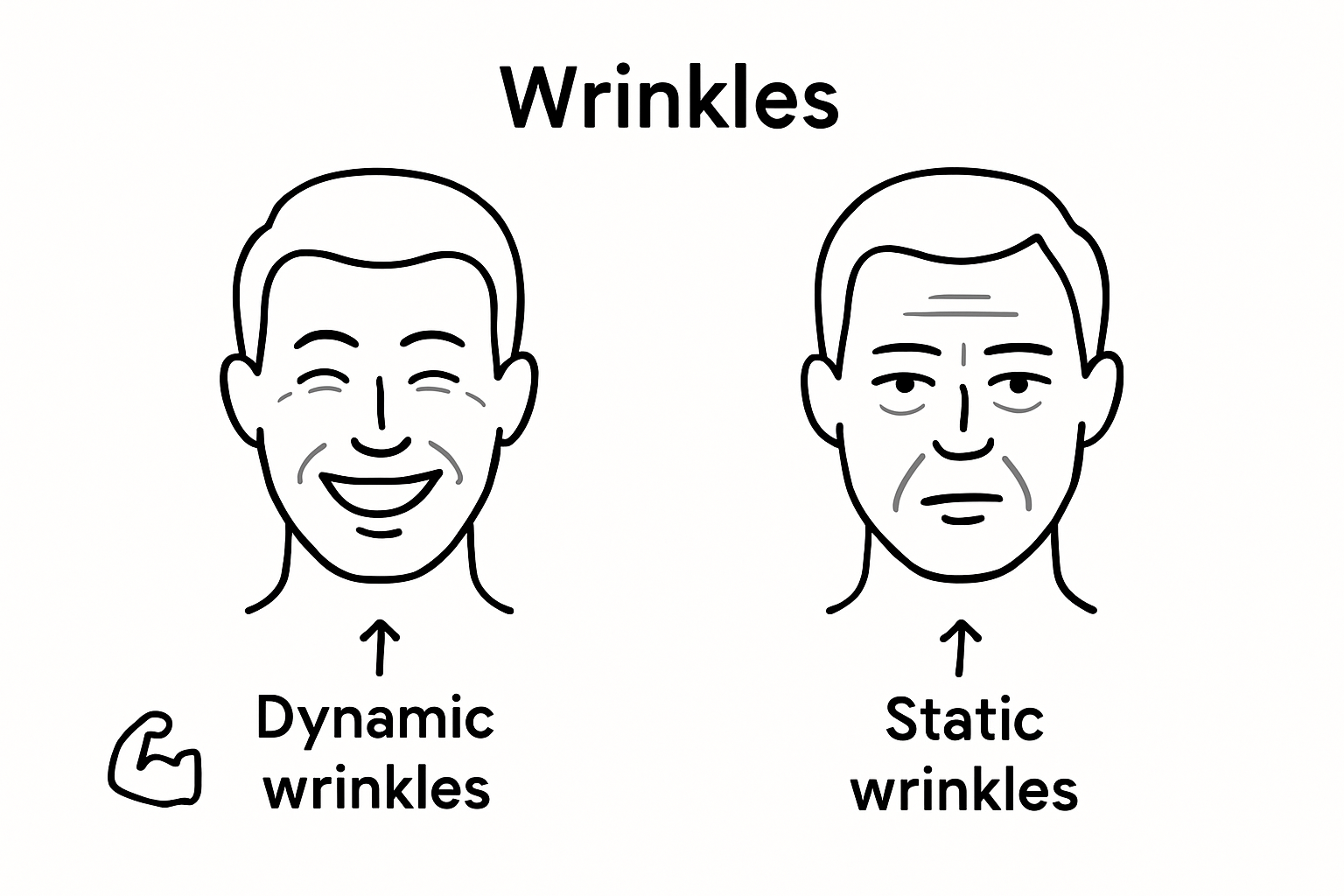 Wrinkles

Dynamic wrinkles

Static wrinkles