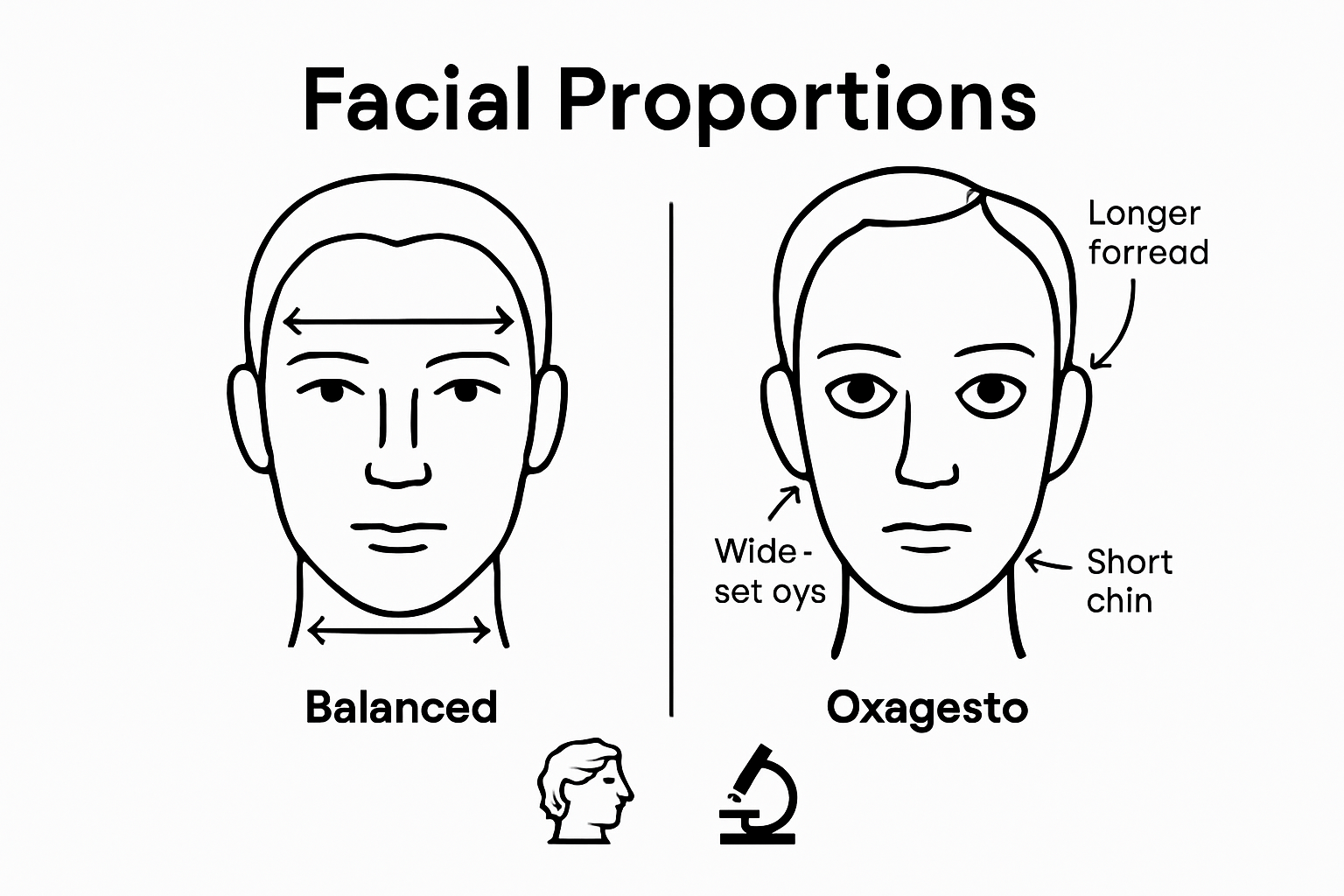 Facial Proportions

Longer forread

Wide-set oys

Short chin

Balanced

Oxagesto