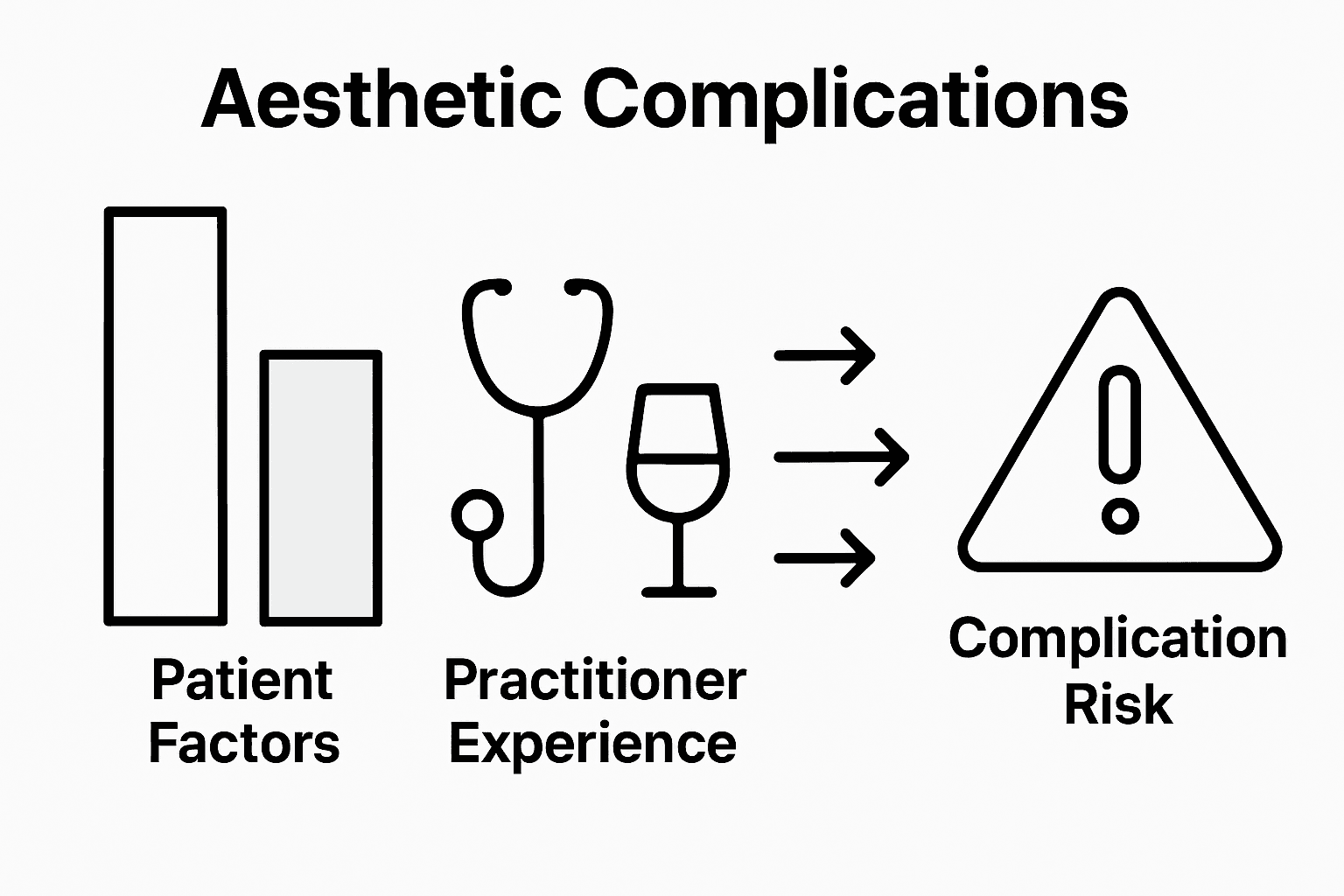 Aesthetic Complications

Patient Factors

Practitioner Experience

Complication Risk