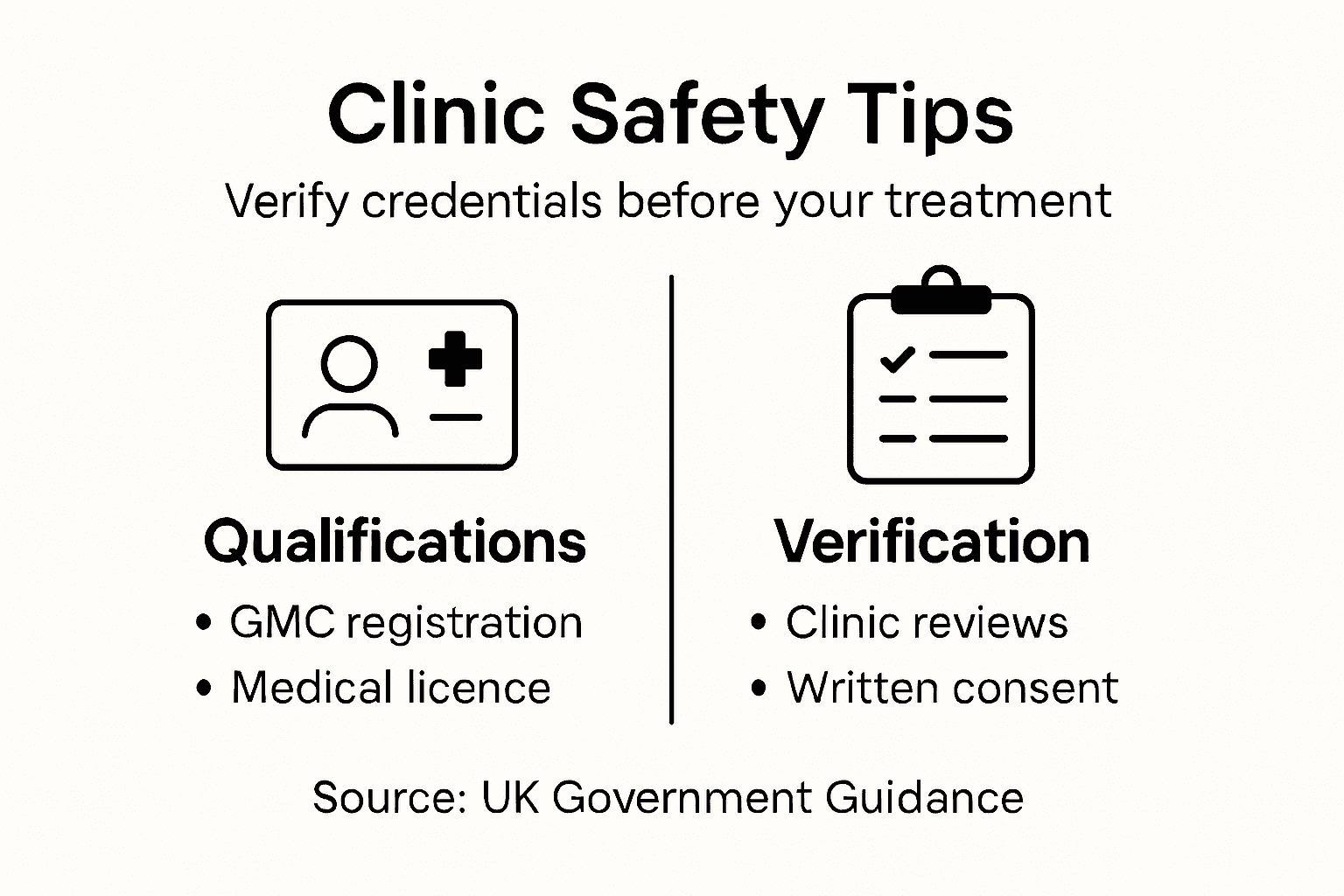 Clinic Safety Tips

Verify credentials before your treatment

Qualifications

• GMC registration
• Medical licence

Verification

• Clinic reviews
• Written consent

Source: UK Government Guidance