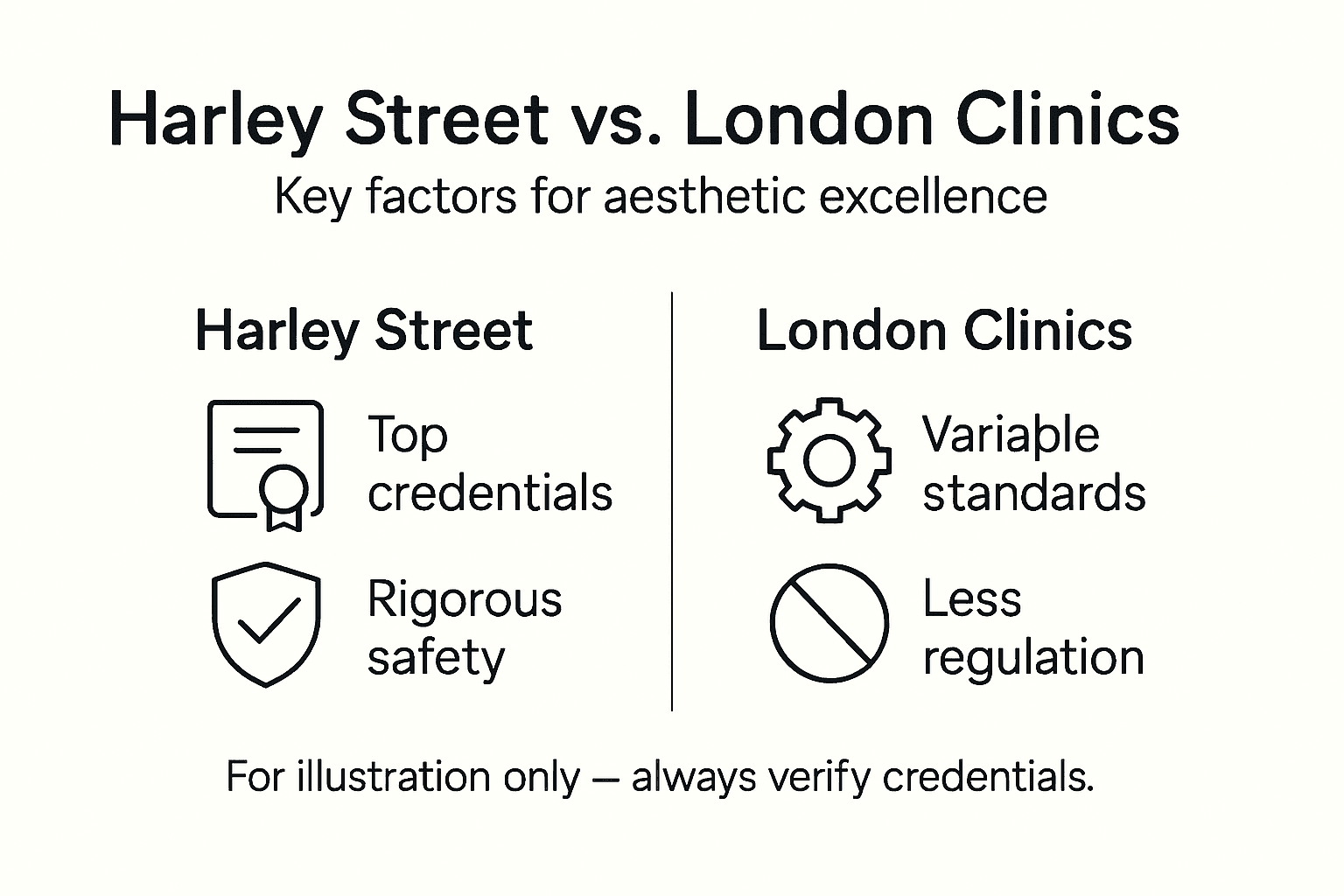 Harley Street vs. London Clinics

Key factors for aesthetic excellence

Harley Street

Top credentials

Rigorous safety

London Clinics

Variable standards

Less regulation

For illustration only — always verify credentials.