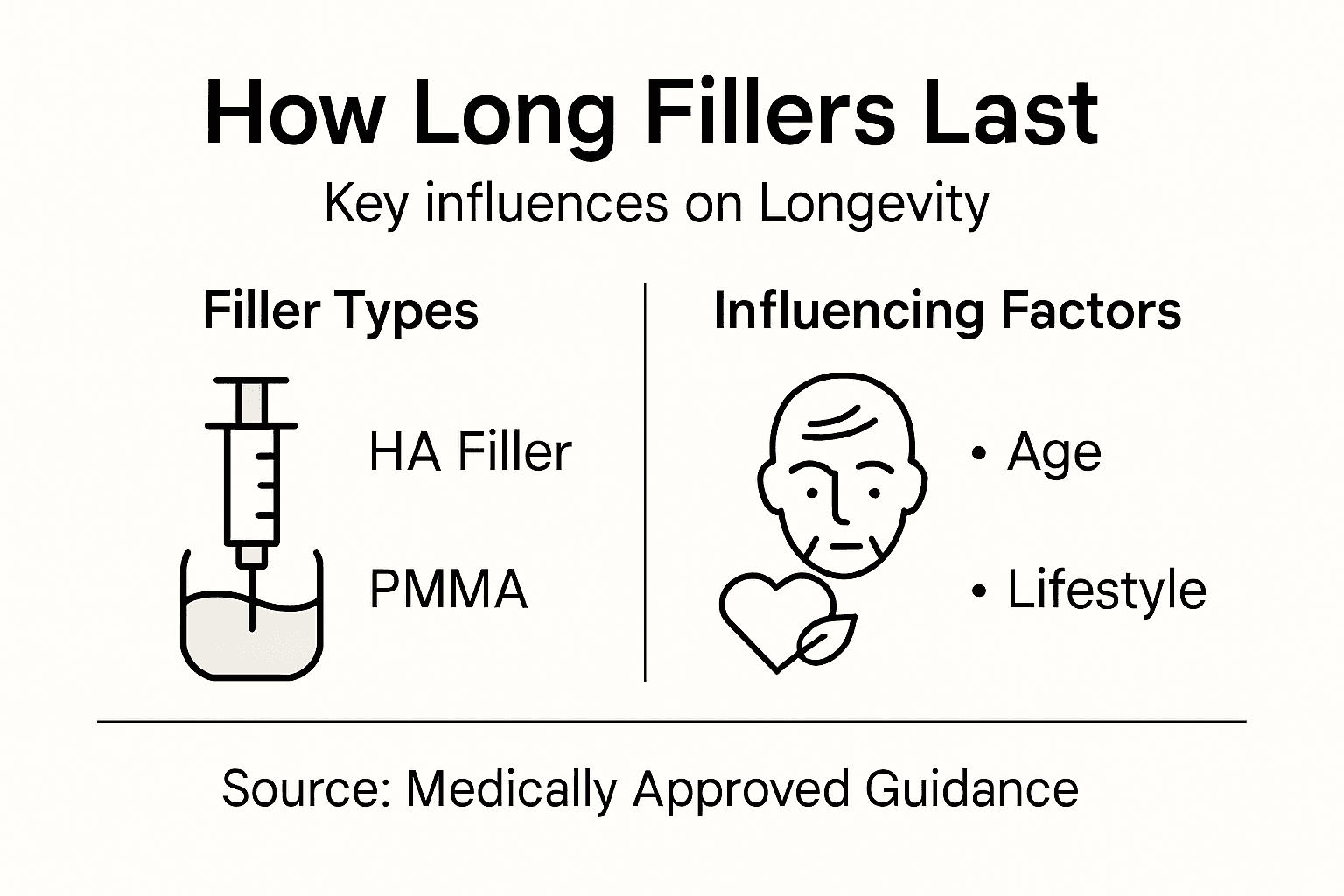 How Long Fillers Last

Key influences on Longevity

Filler Types

HA Filler

PMMA

Influencing Factors

• Age

• Lifestyle

Source: Medically Approved Guidance