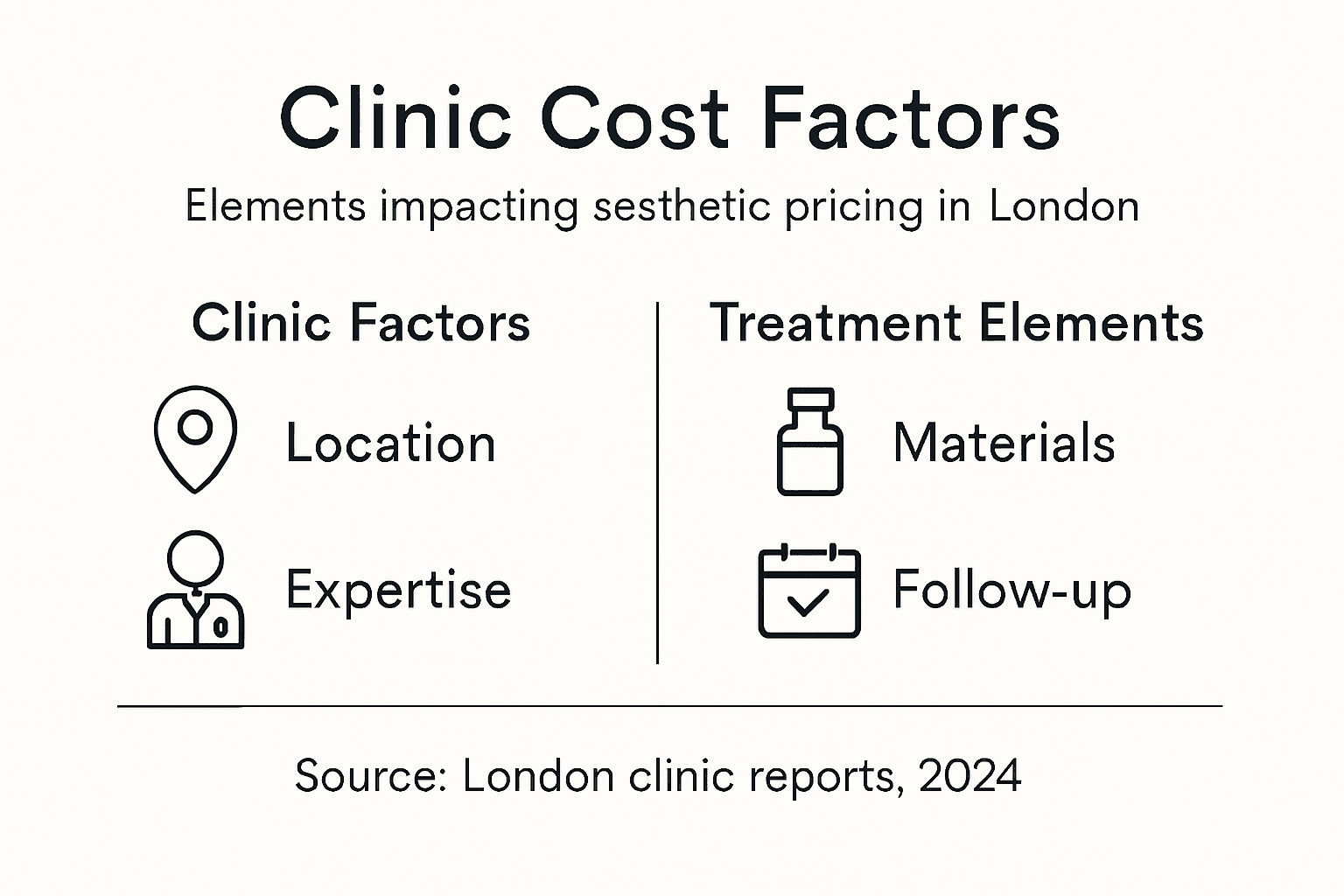 Clinic Cost Factors

Elements impacting sesthetic pricing in London

Clinic Factors

Location

Expertise

Treatment Elements

Materials

Follow-up

Source: London clinic reports, 2024