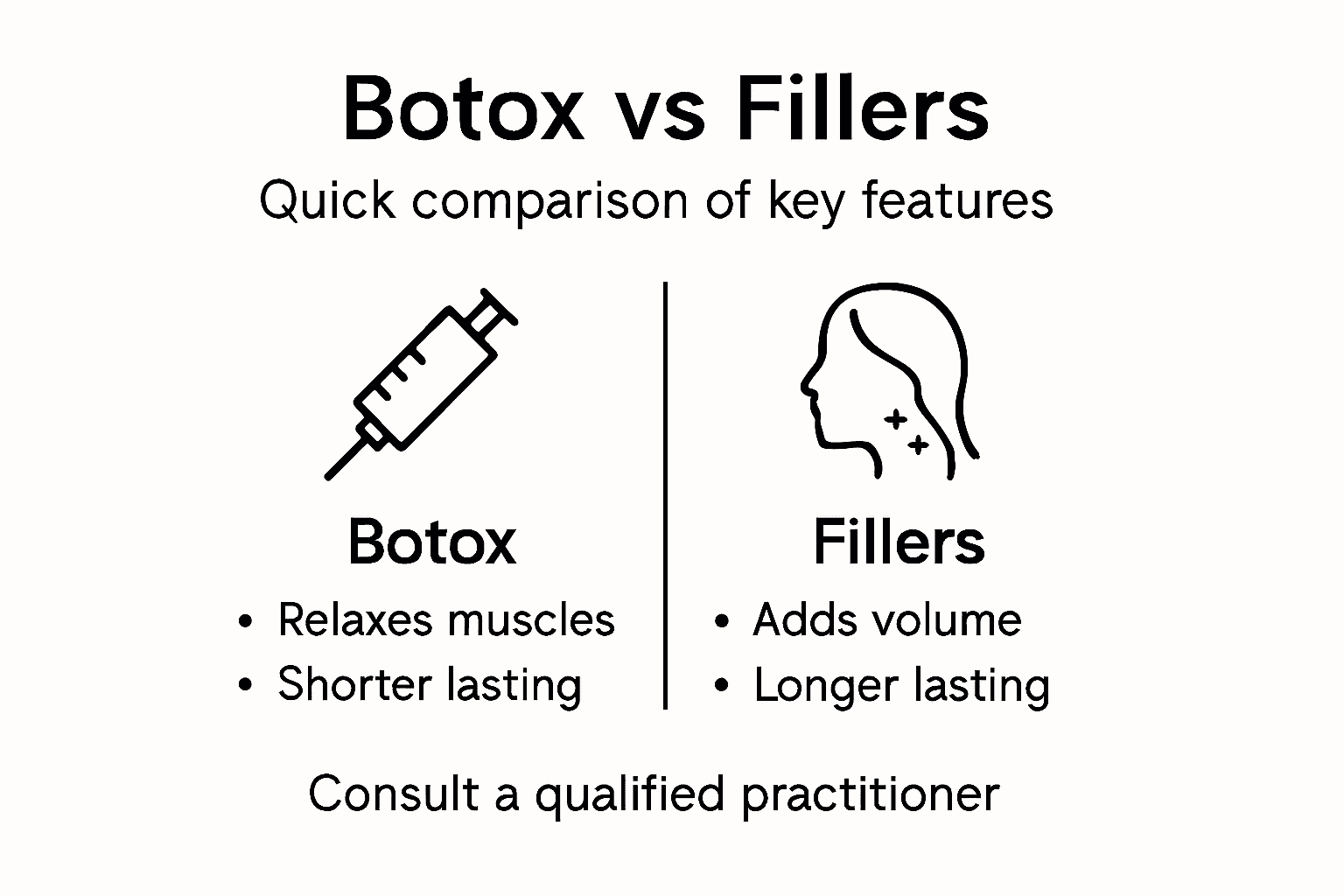 Botox vs Fillers

Quick comparison of key features

Botox

• Relaxes muscles
• Shorter lasting

Fillers

• Adds volume
• Longer lasting

Consult a qualified practitioner