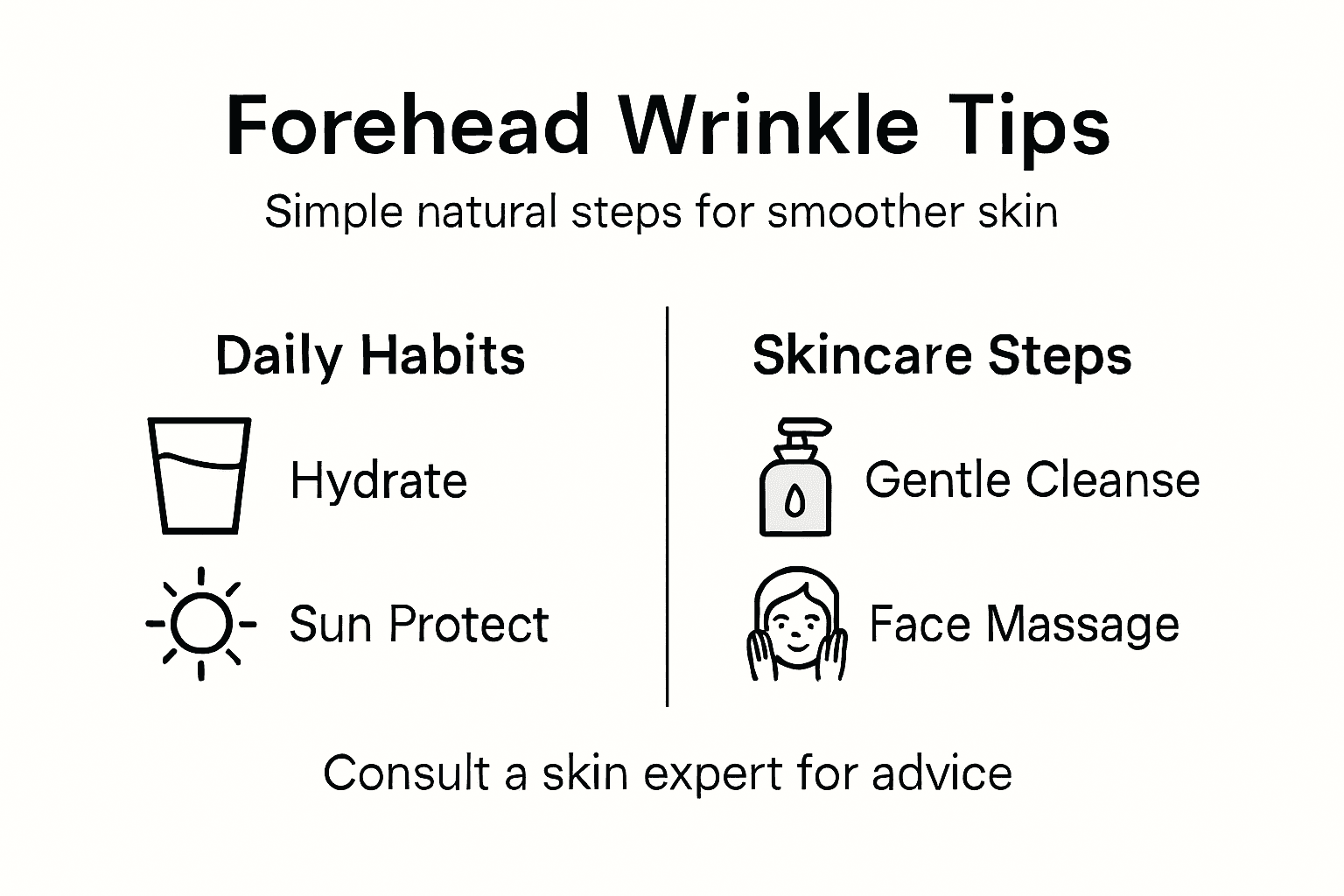 Forehead Wrinkle Tips

Simple natural steps for smoother skin

Daily Habits

Hydrate

Sun Protect

Skincare Steps

Gentle Cleanse

Face Massage

Consult a skin expert for advice