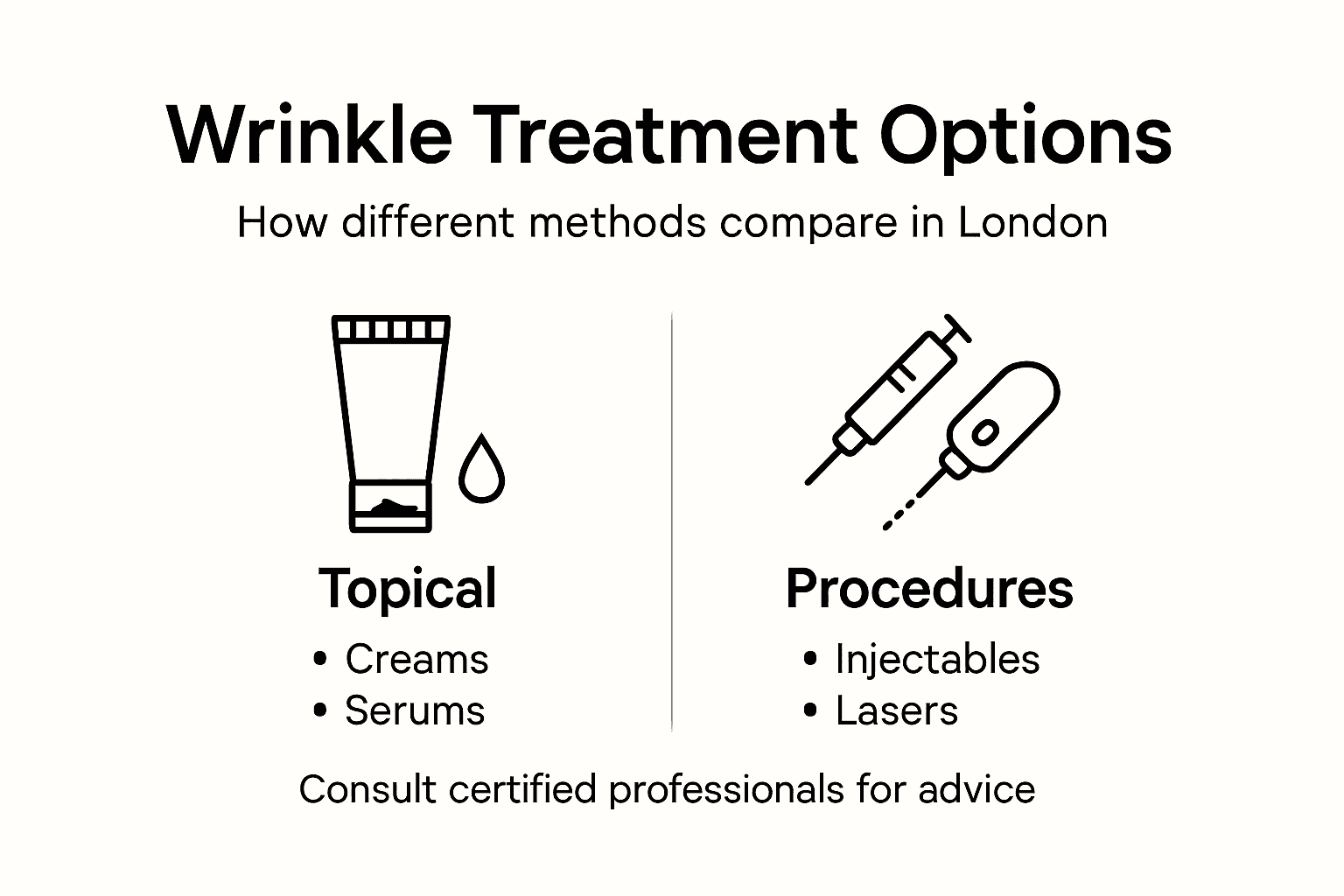 Wrinkle Treatment Options

How different methods compare in London

Topical
• Creams
• Serums

Procedures
• Injectables
• Lasers

Consult certified professionals for advice