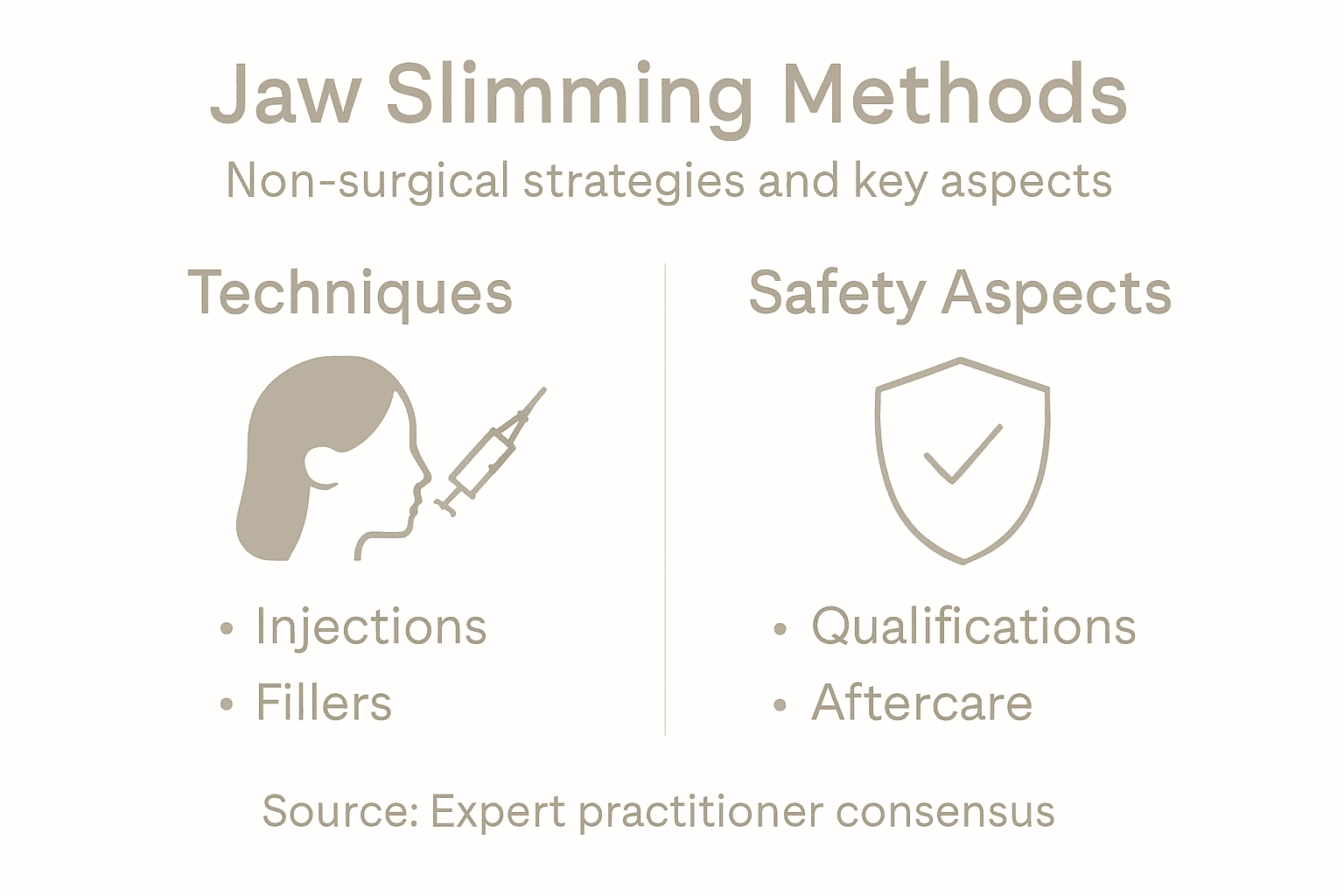 Jaw Slimming Methods

Non-surgical strategies and key aspects

Techniques

• Injections
• Fillers

Safety Aspects

• Qualifications
• Aftercare

Source: Expert practitioner consensus