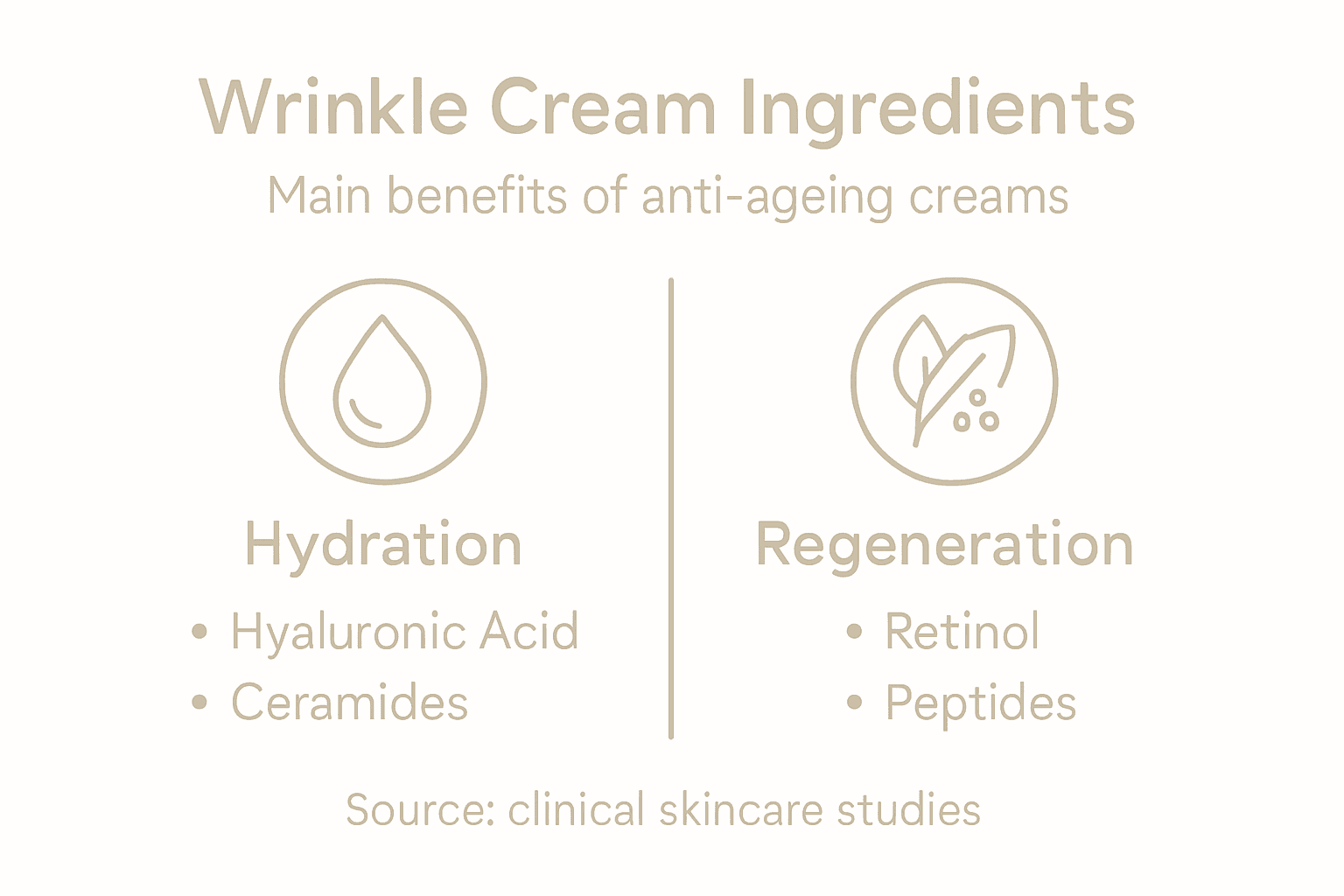 Wrinkle Cream Ingredients

Main benefits of anti-ageing creams

Hydration

• Hyaluronic Acid
• Ceramides

Regeneration

• Retinol
• Peptides

Source: clinical skincare studies