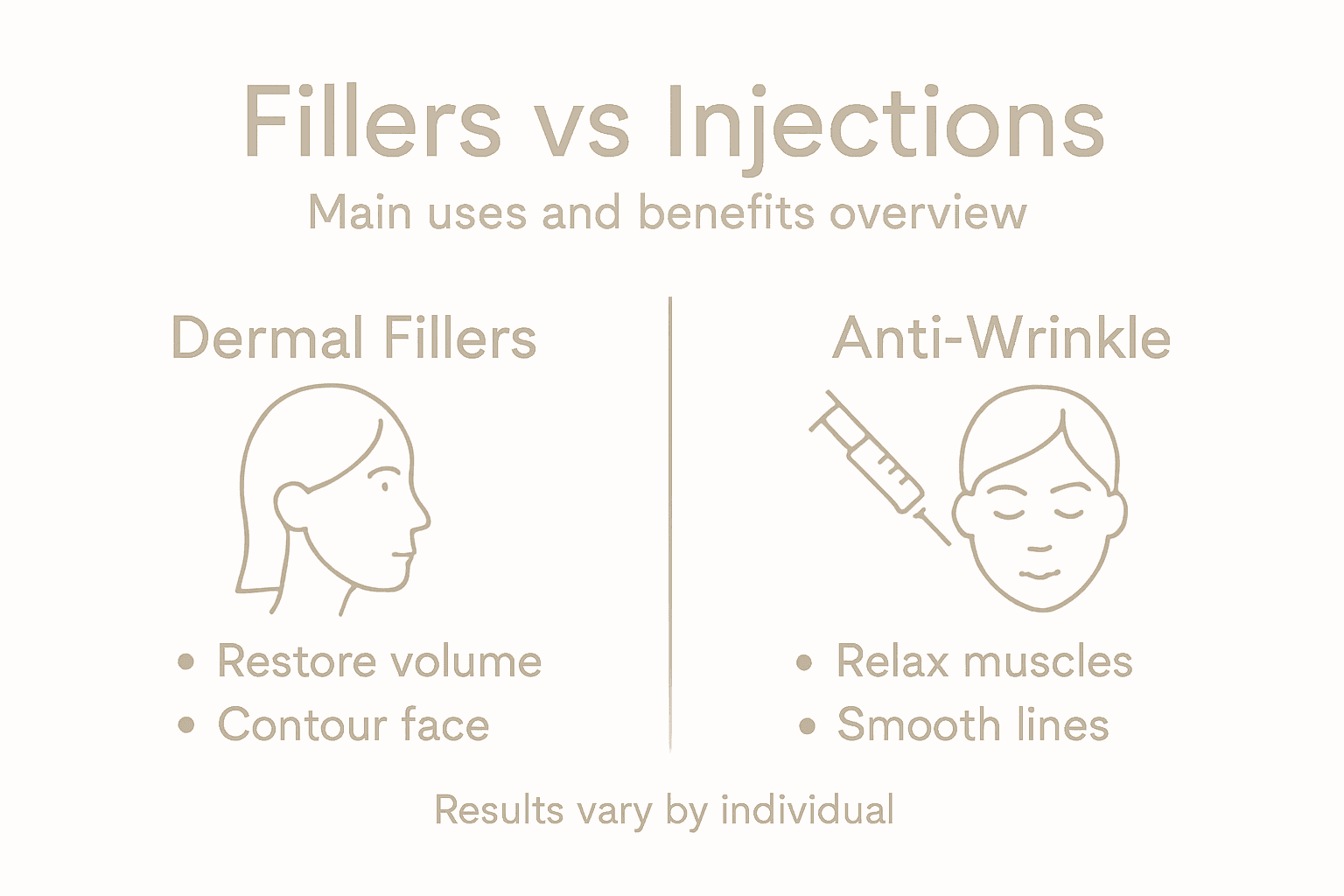 Fillers vs Injections

Main uses and benefits overview

Dermal Fillers

• Restore volume
• Contour face

Anti-Wrinkle

• Relax muscles
• Smooth lines

Results vary by individual