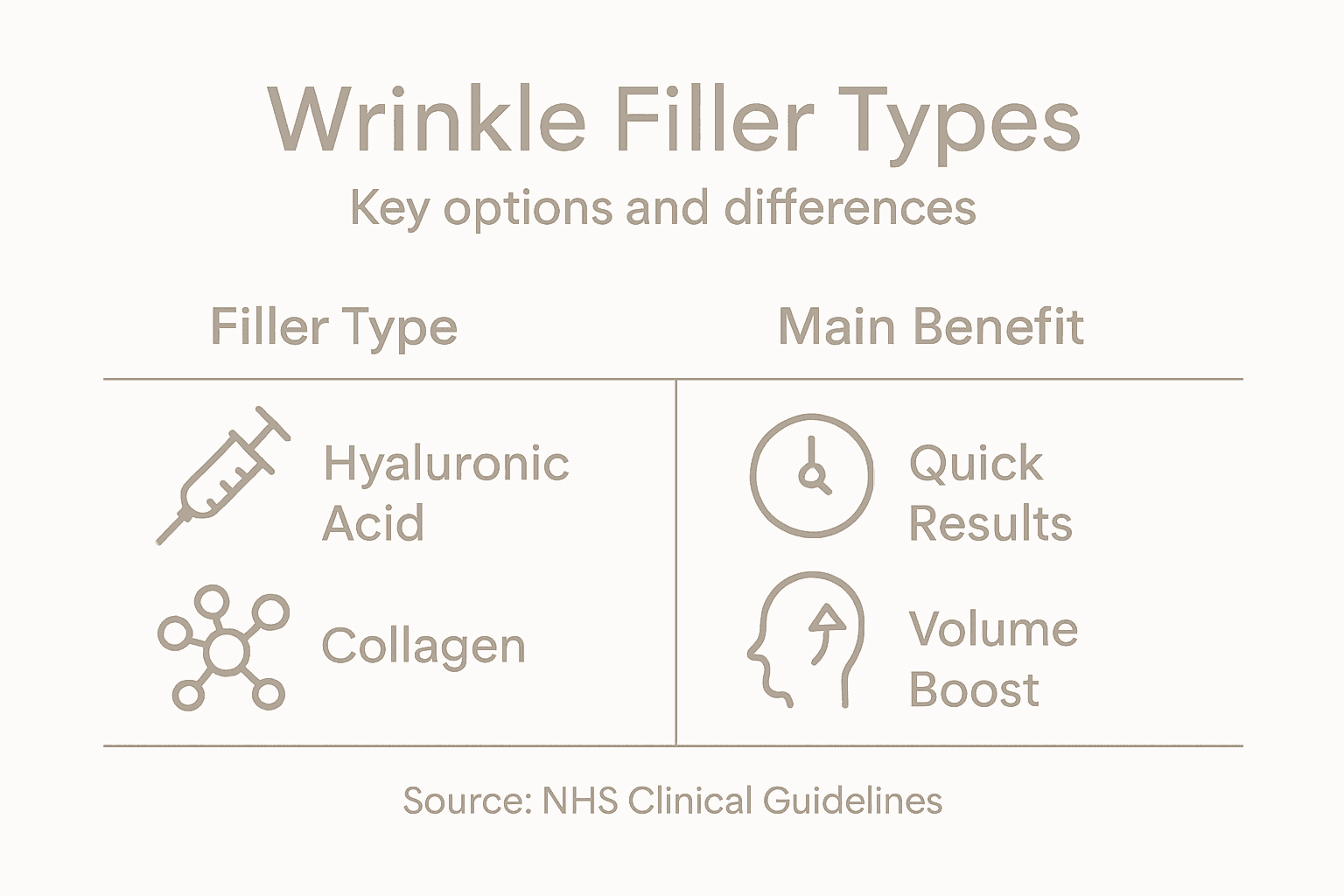 Wrinkle Filler Types

Key options and differences

| Filler Type | Main Benefit |
|---|---|
| Hyaluronic Acid | Quick Results |
| Collagen | Volume Boost |

Source: NHS Clinical Guidelines