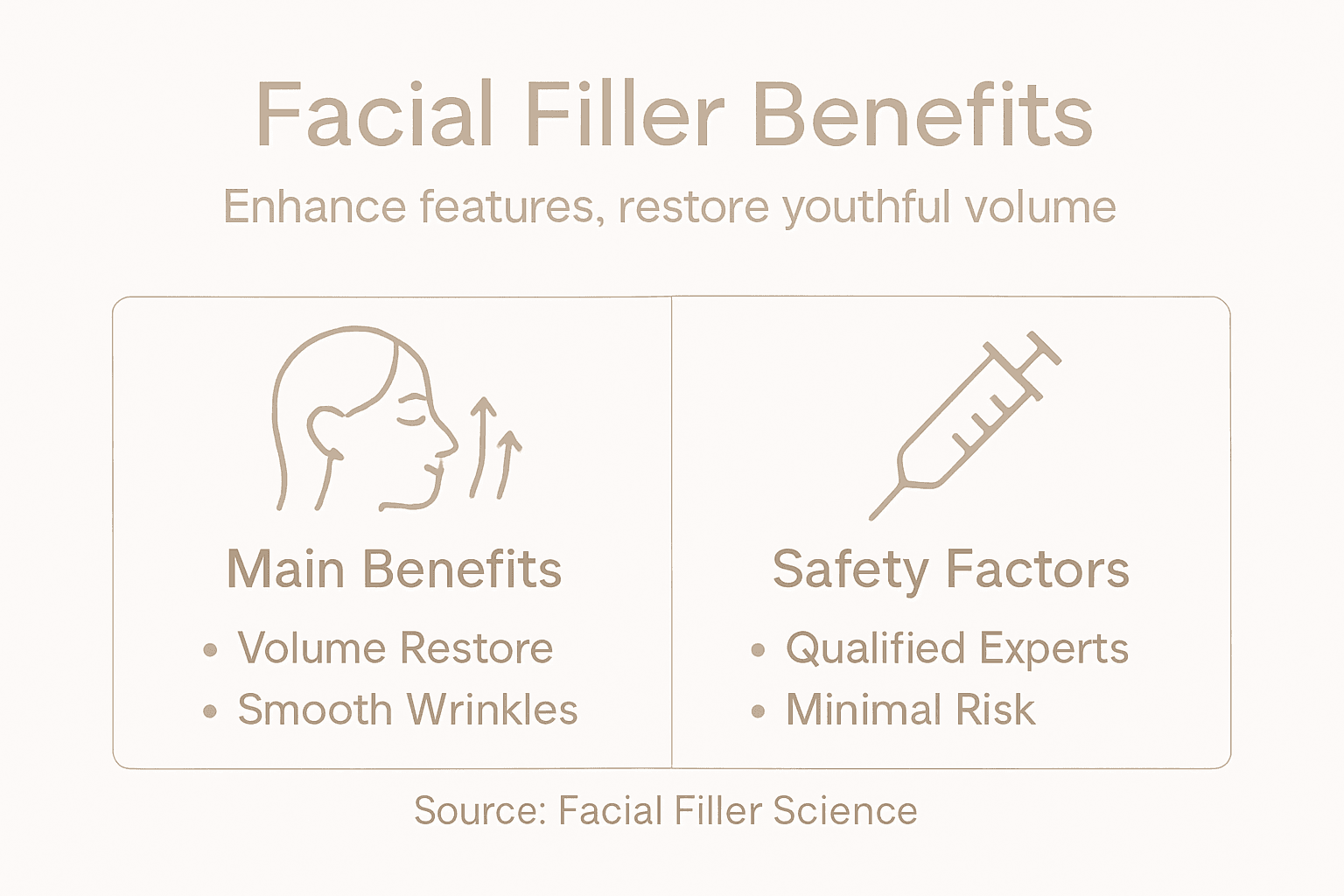 Facial Filler Benefits

Enhance features, restore youthful volume

Main Benefits

• Volume Restore
• Smooth Wrinkles

Safety Factors

• Qualified Experts
• Minimal Risk

Source: Facial Filler Science