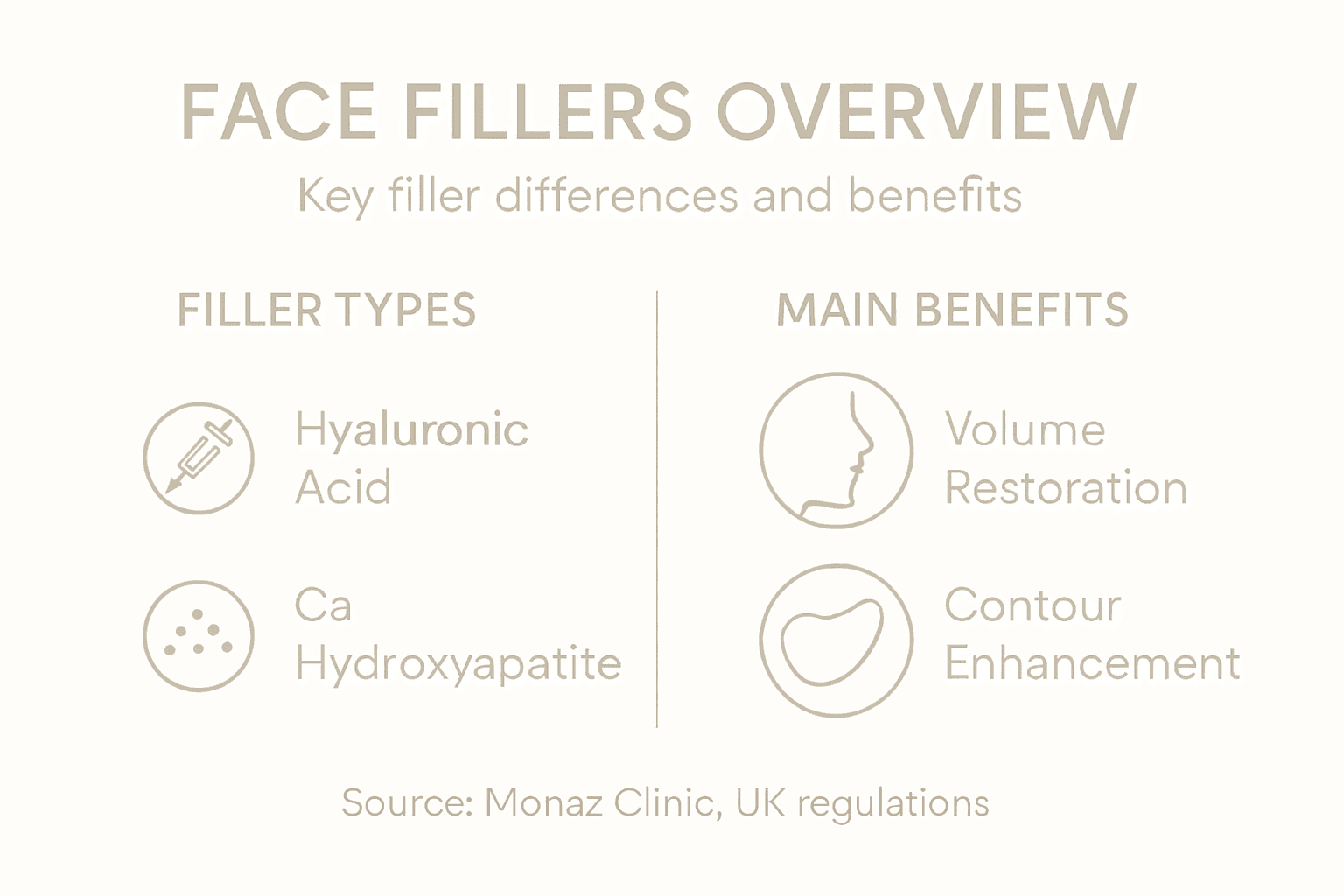 FACE FILLERS OVERVIEW

Key filler differences and benefits

FILLER TYPES

Hyaluronic Acid

Ca Hydroxyapatite

MAIN BENEFITS

Volume Restoration

Contour Enhancement

Source: Monaz Clinic, UK regulations