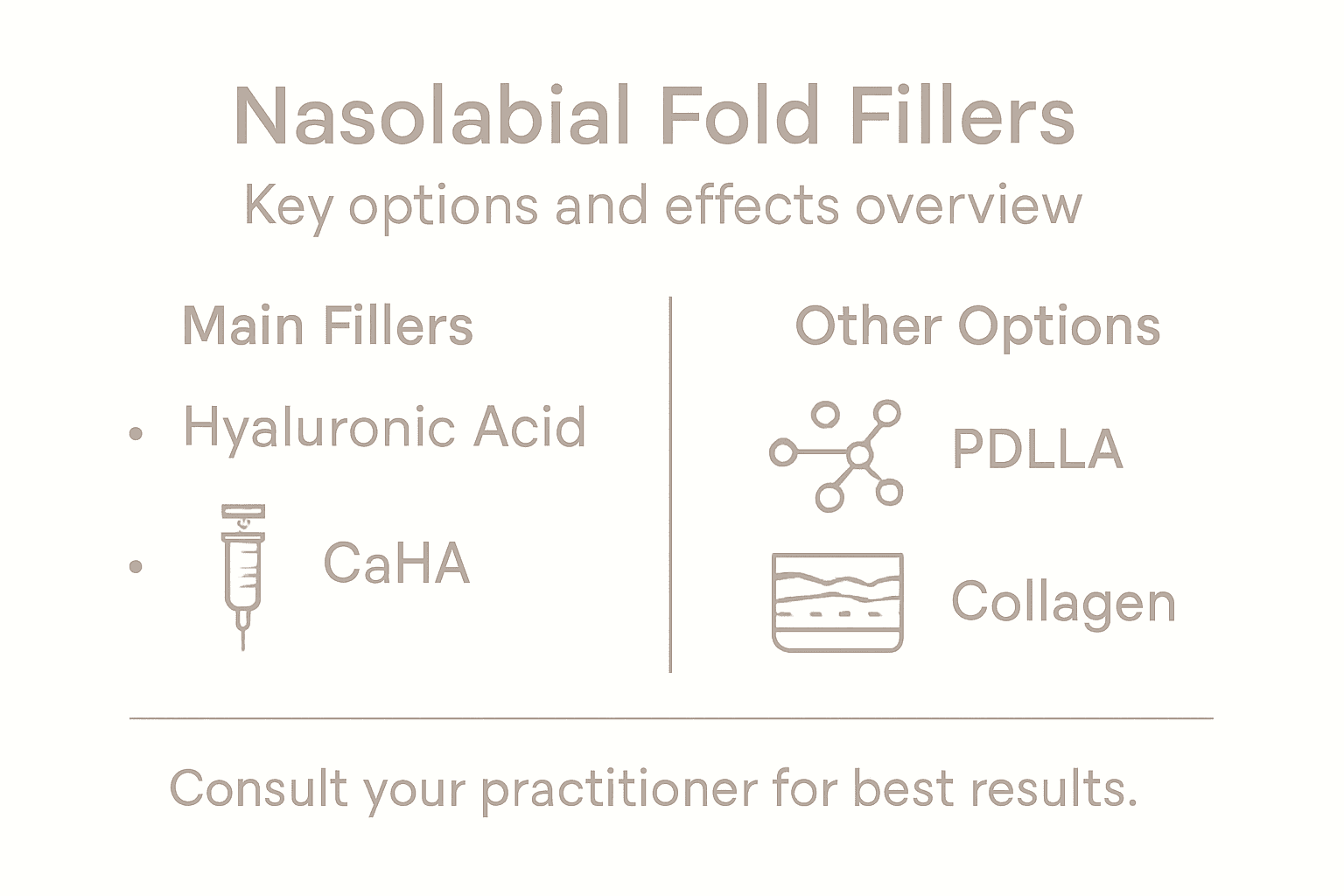 Nasolabial Fold Fillers
Key options and effects overview

Main Fillers
• Hyaluronic Acid
• CaHA

Other Options
PDLLA
Collagen

Consult your practitioner for best results.