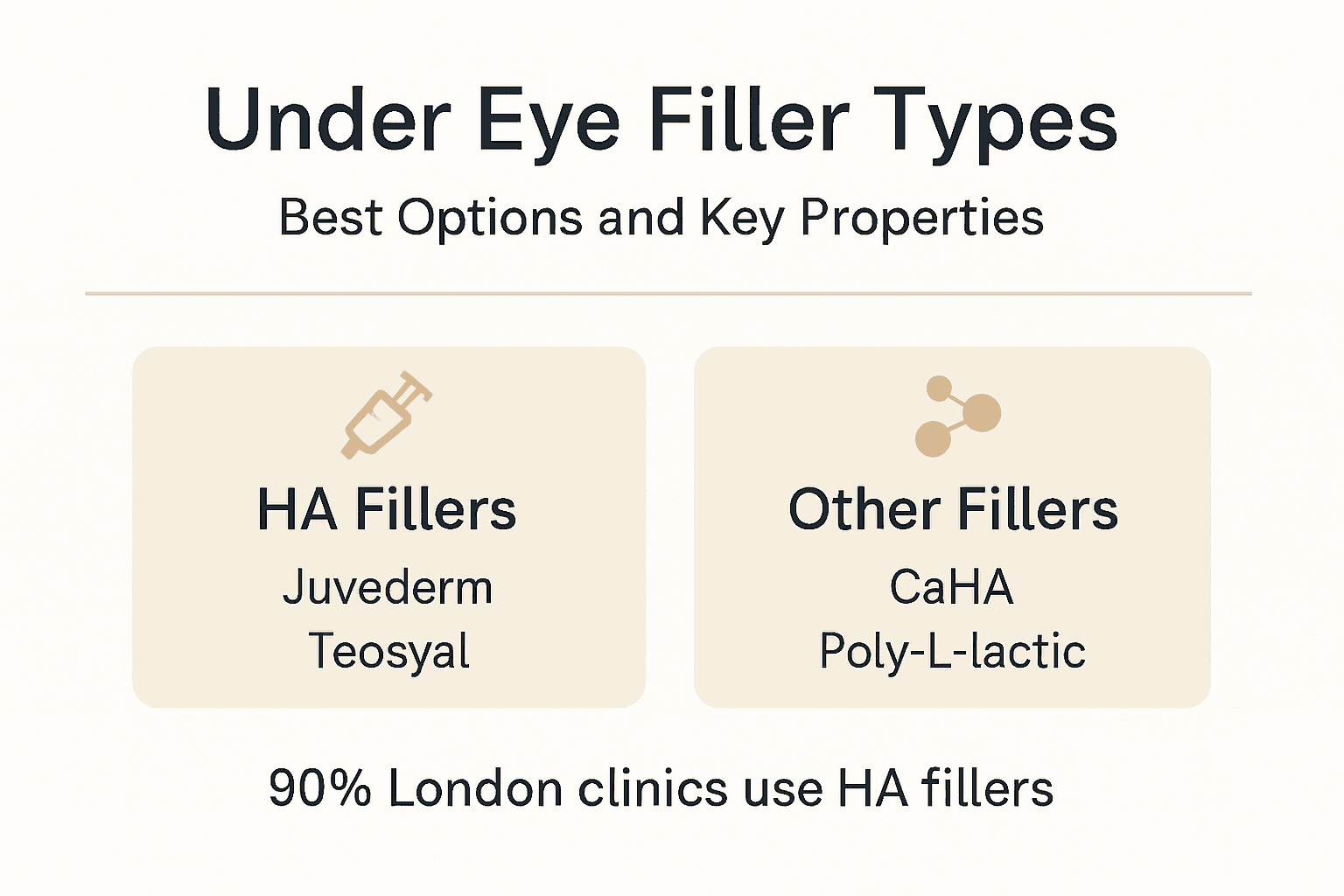 Under Eye Filler Types

Best Options and Key Properties

HA Fillers

Juvederm
Teosyal

Other Fillers

CaHA
Poly-L-lactic

90% London clinics use HA fillers