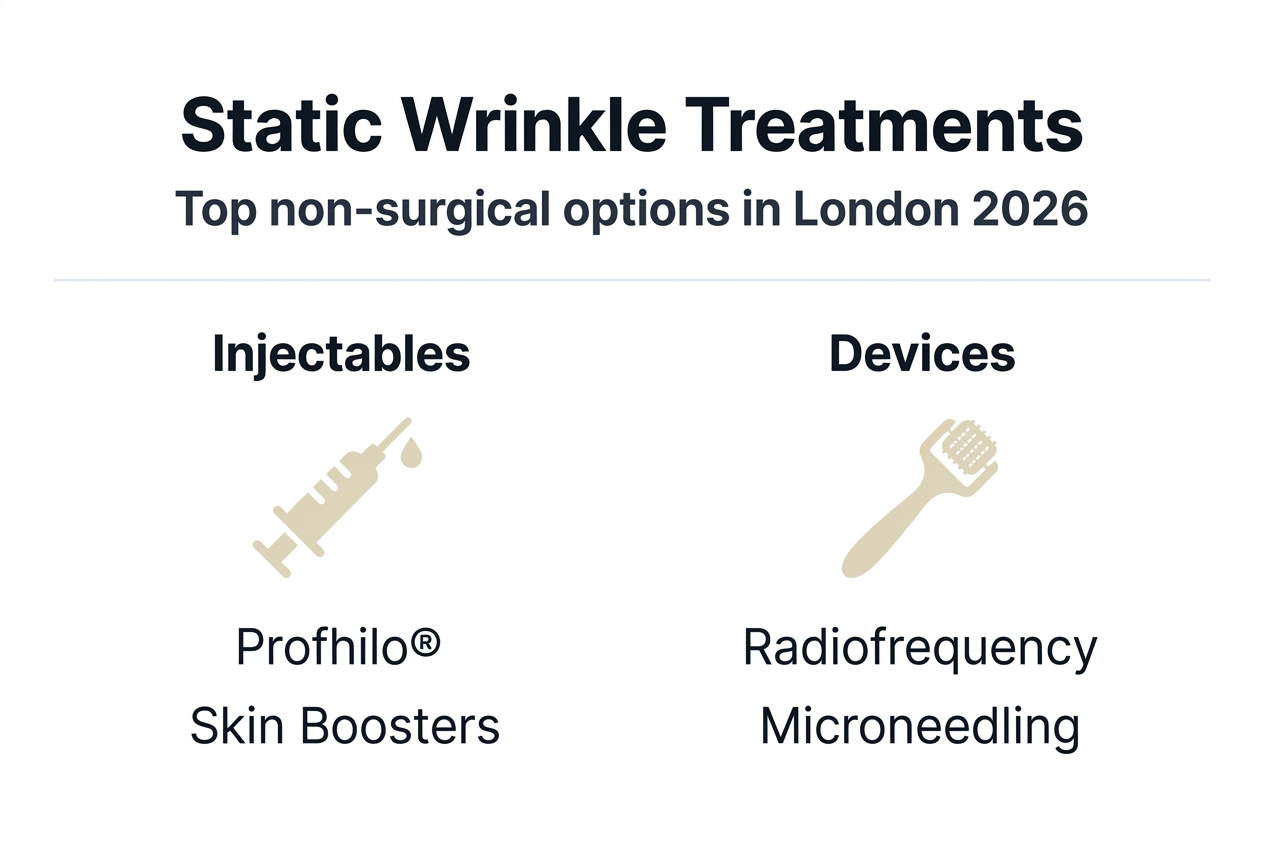 Static Wrinkle Treatments
Top non-surgical options in London 2026

Injectables

Profhilo®
Skin Boosters

Devices

Radiofrequency
Microneedling