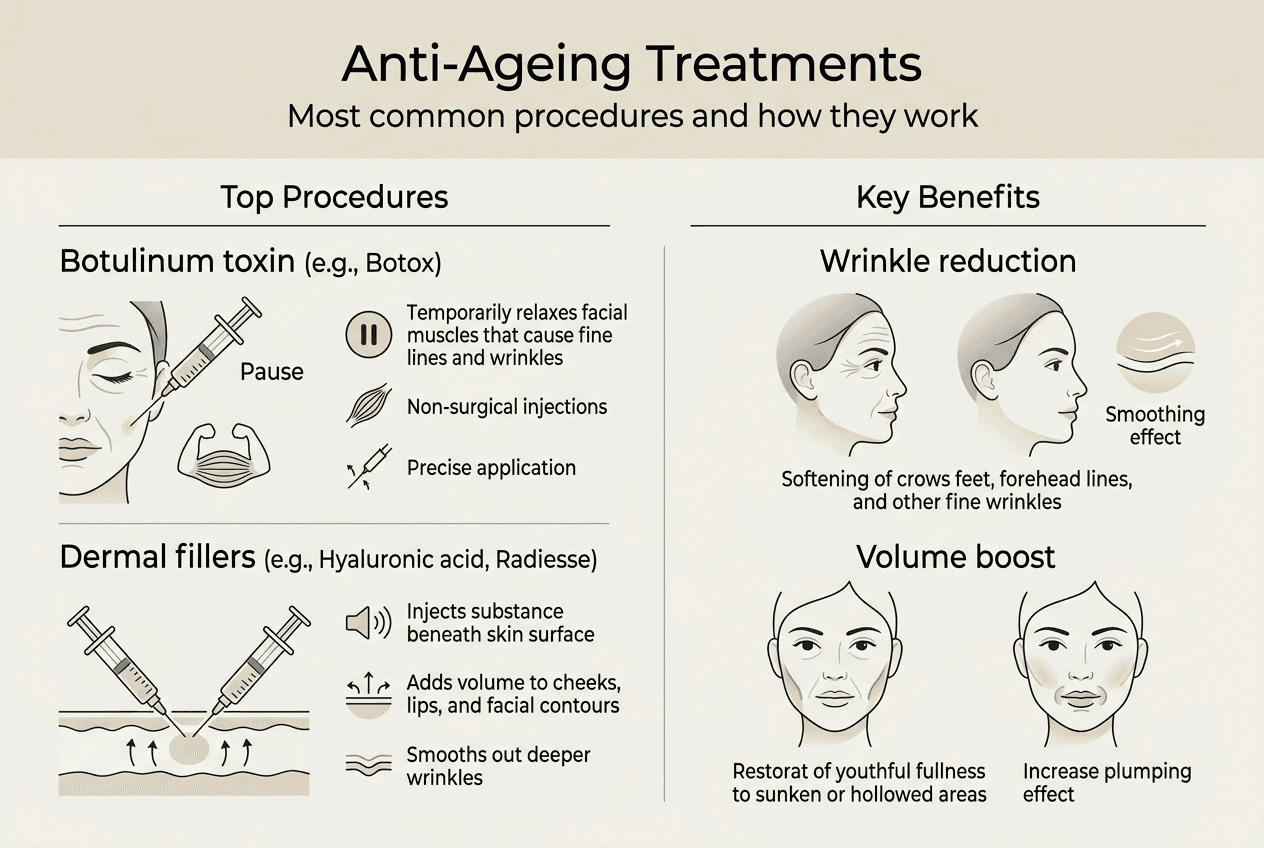 Anti-Ageing Treatments
Most common procedures and how they work

Top Procedures

Botulinum toxin (e.g., Botox)

Pause

Temporarily relaxes facial muscles that cause fine lines and wrinkles

Non-surgical injections

Precise application

Dermal fillers (e.g., Hyaluronic acid, Radiesse)

Injects substance beneath skin surface

Adds volume to cheeks, lips, and facial contours

Smooths out deeper wrinkles

Key Benefits

Wrinkle reduction

Smoothing effect

Softening of crows feet, forehead lines, and other fine wrinkles

Volume boost

Restorat of youthful fullness to sunken or hollowed areas

Increase plumping effect