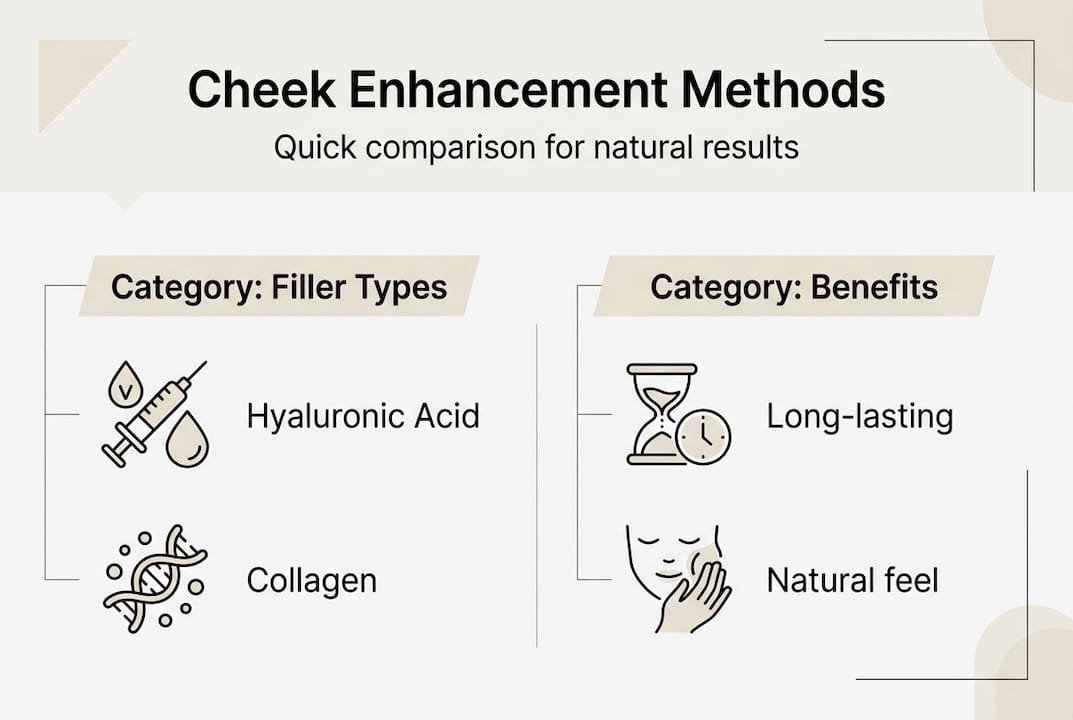 Cheek Enhancement Methods
Quick comparison for natural results

Category: Filler Types

Hyaluronic Acid

Collagen

Category: Benefits

Long-lasting

Natural feel