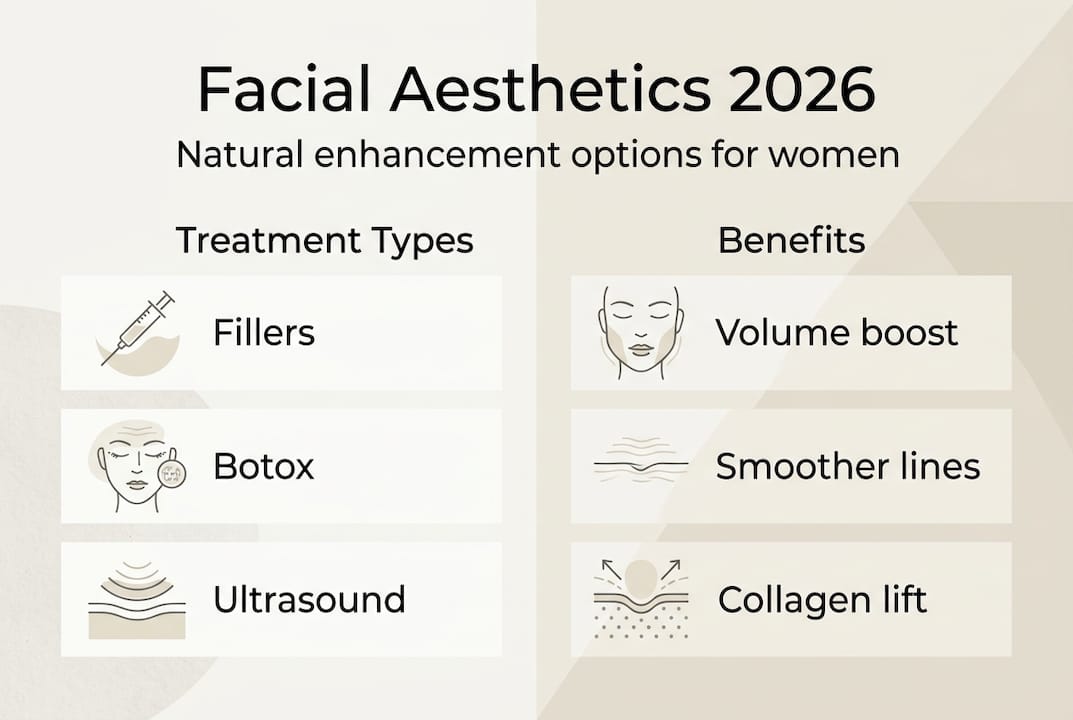 Facial Aesthetics 2026
Natural enhancement options for women

Treatment Types

Fillers

Botox

Ultrasound

Benefits

Volume boost

Smoother lines

Collagen lift