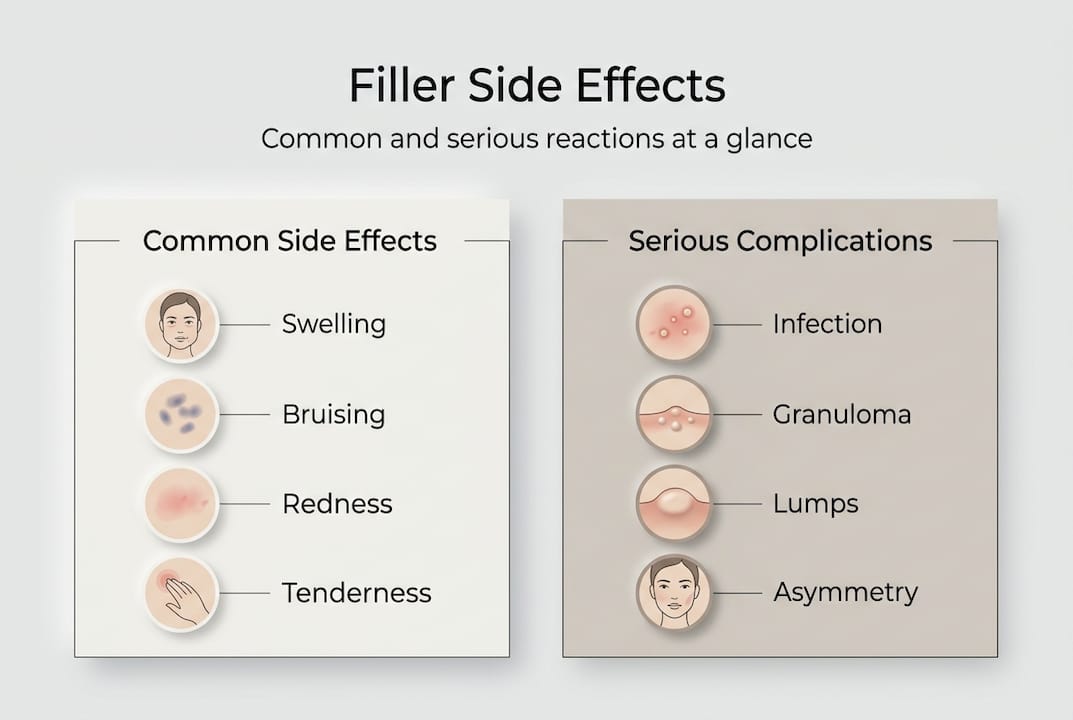 Filler Side Effects

Common and serious reactions at a glance

Common Side Effects

Swelling

Bruising

Redness

Tenderness

Serious Complications

Infection

Granuloma

Lumps

Asymmetry