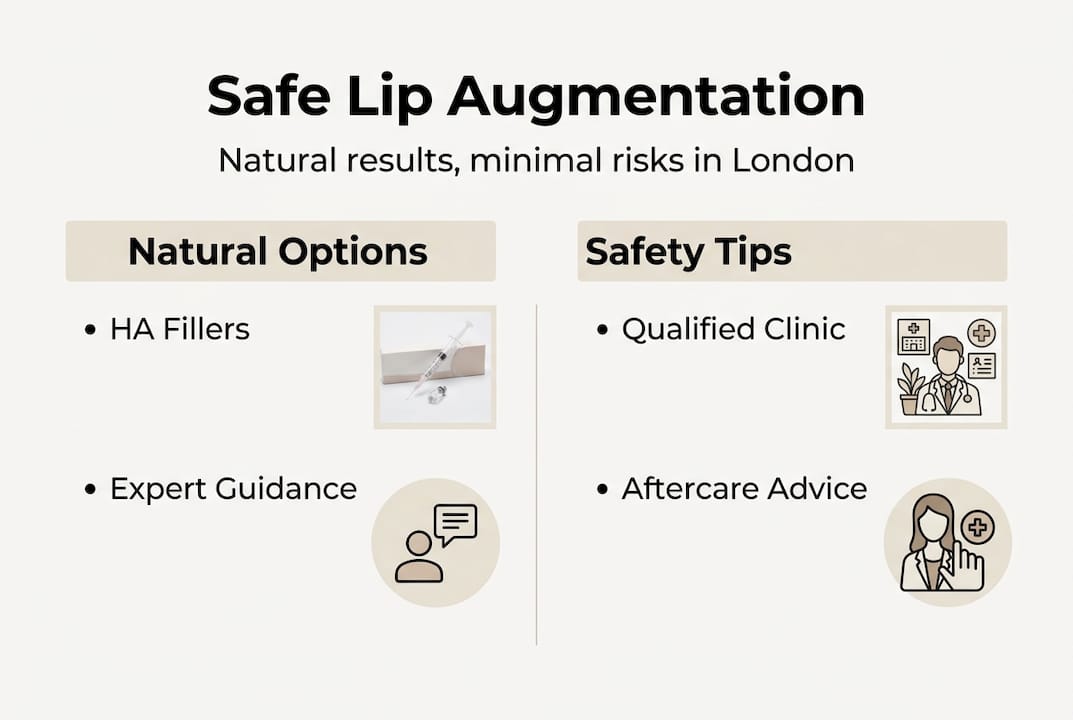 Safe Lip Augmentation

Natural results, minimal risks in London

Natural Options

• HA Fillers

• Expert Guidance

Safety Tips

• Qualified Clinic

• Aftercare Advice