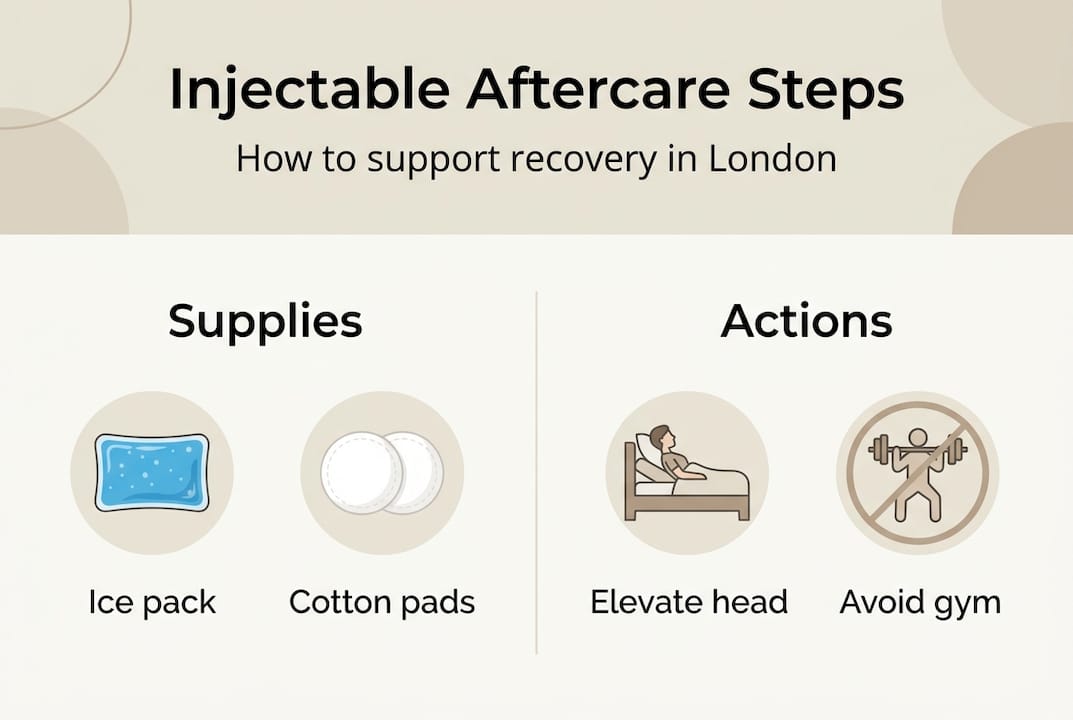 Injectable Aftercare Steps

How to support recovery in London

Supplies

Ice pack

Cotton pads

Actions

Elevate head

Avoid gym