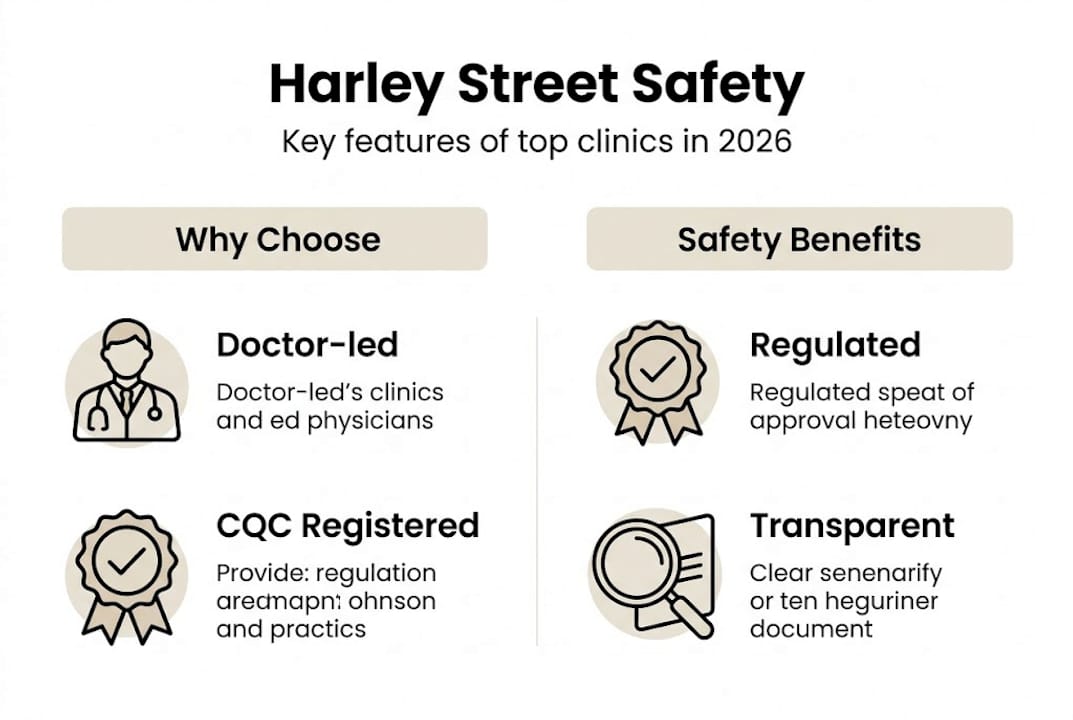 Harley Street Safety

Key features of top clinics in 2026

Why Choose

Doctor-led

Doctor-led's clinics and ed physicians

CQC Registered

Provide: regulation aredmapn: ohnson and practics

Safety Benefits

Regulated

Regulated speat of approval heteovny

Transparent

Clear senenarify or ten heguriner document