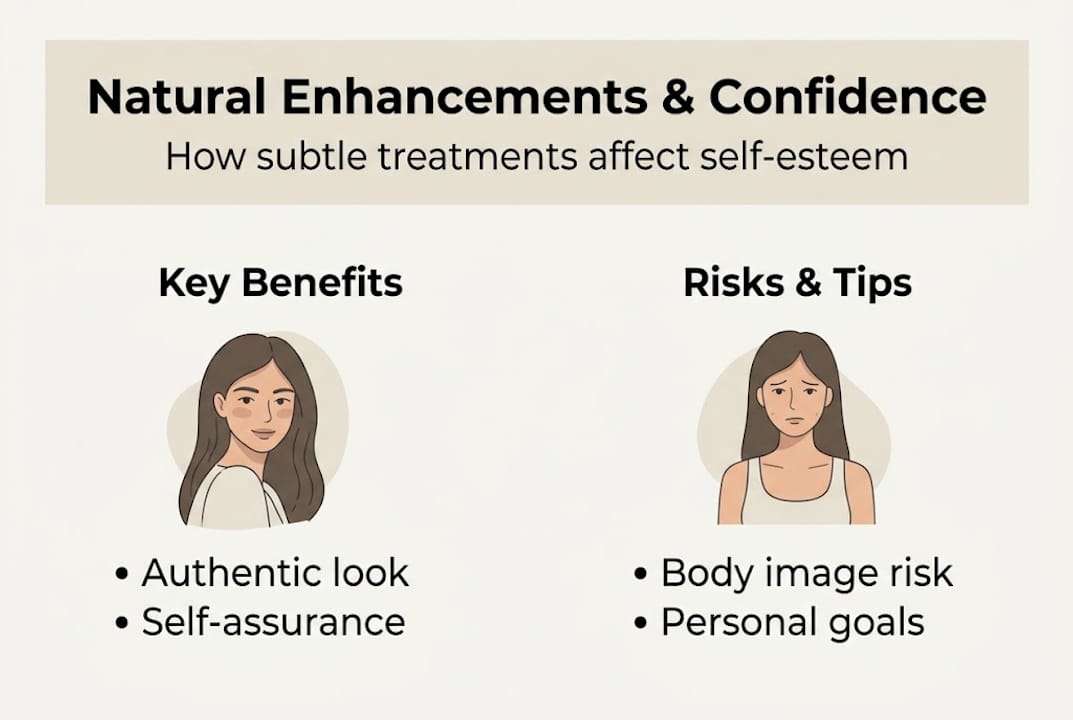 Natural Enhancements & Confidence
How subtle treatments affect self-esteem

Key Benefits

• Authentic look
• Self-assurance

Risks & Tips

• Body image risk
• Personal goals