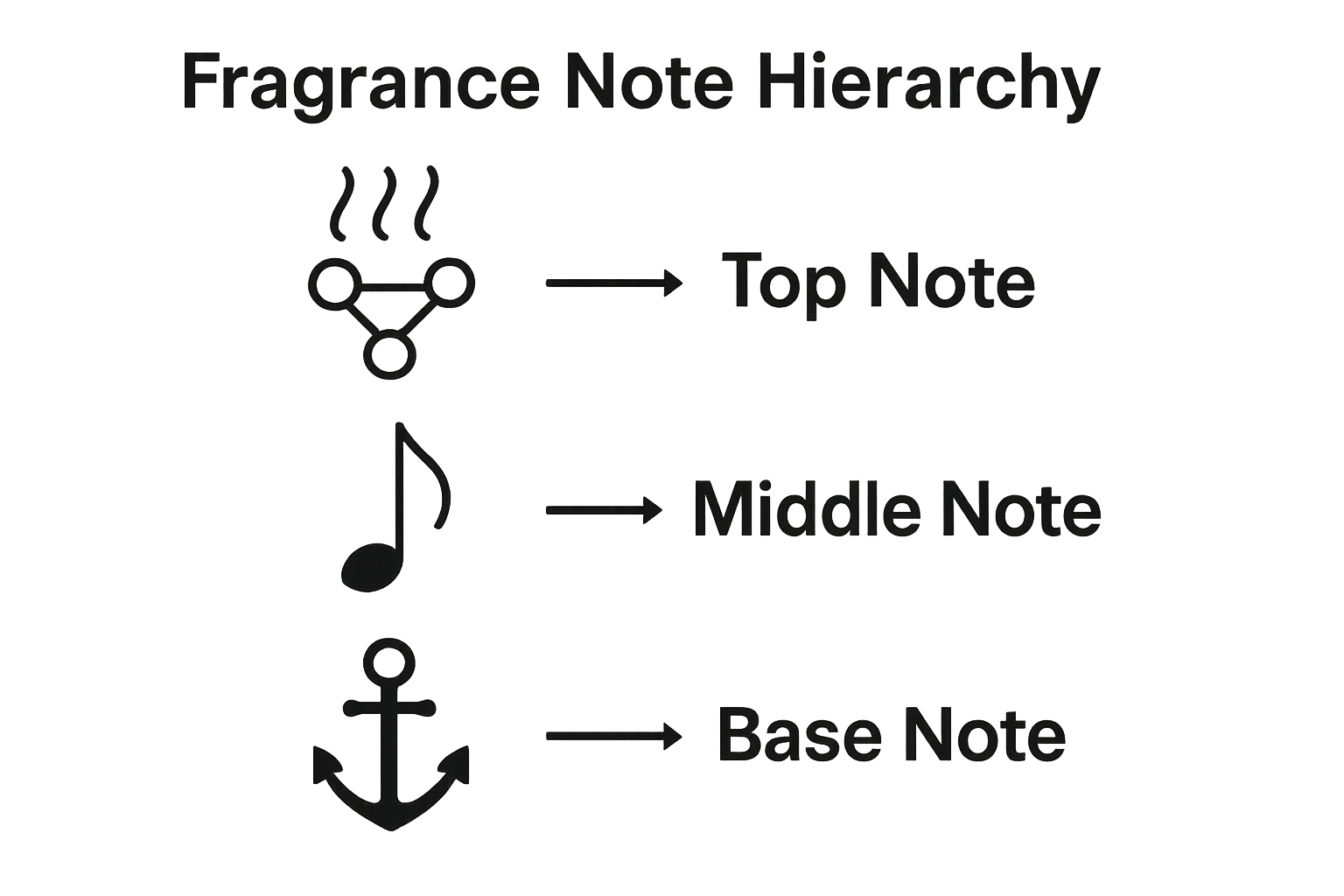 Fragrance Note Hierarchy

Top Note

Middle Note

Base Note