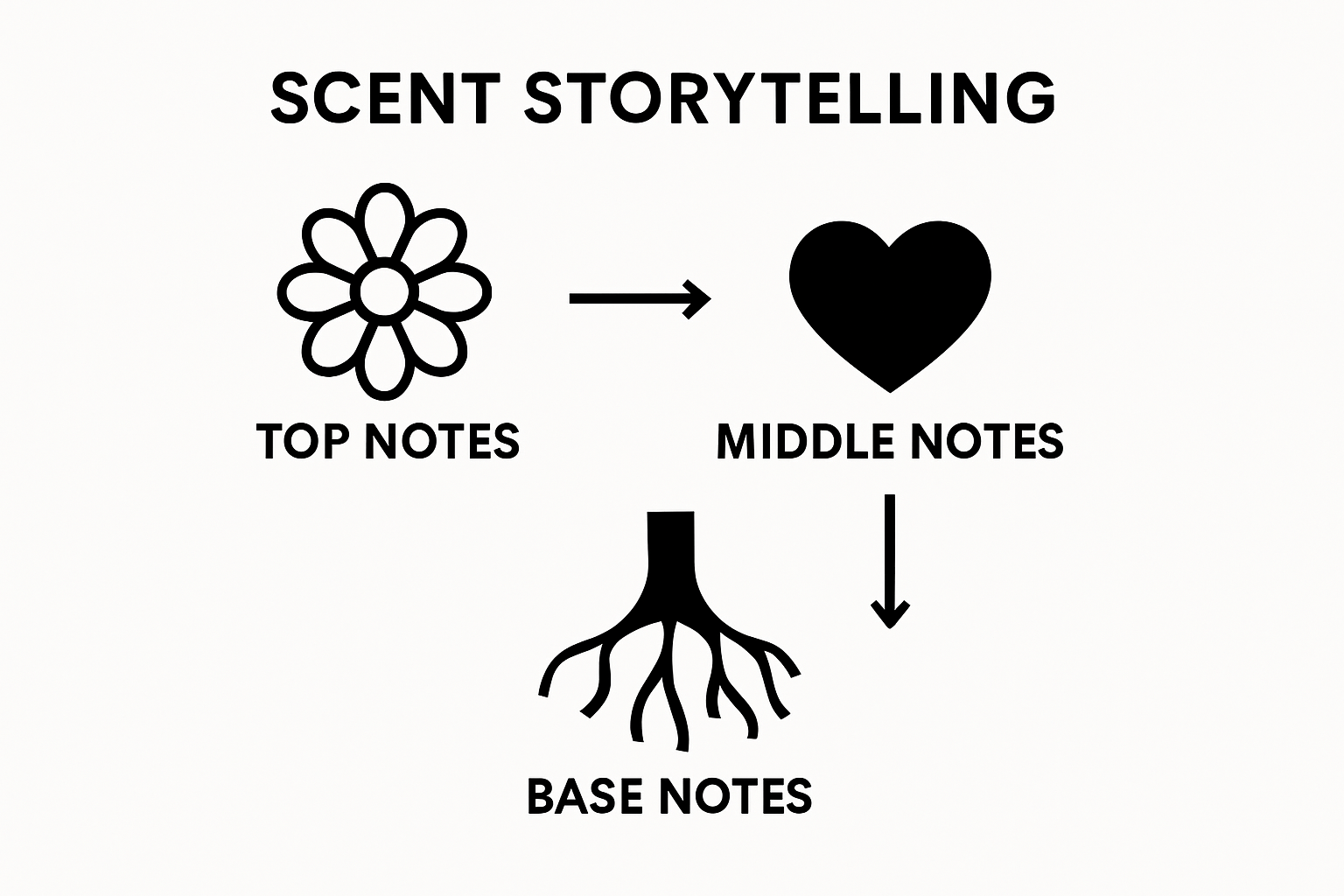 SCENT STORYTELLING

TOP NOTES

MIDDLE NOTES

BASE NOTES