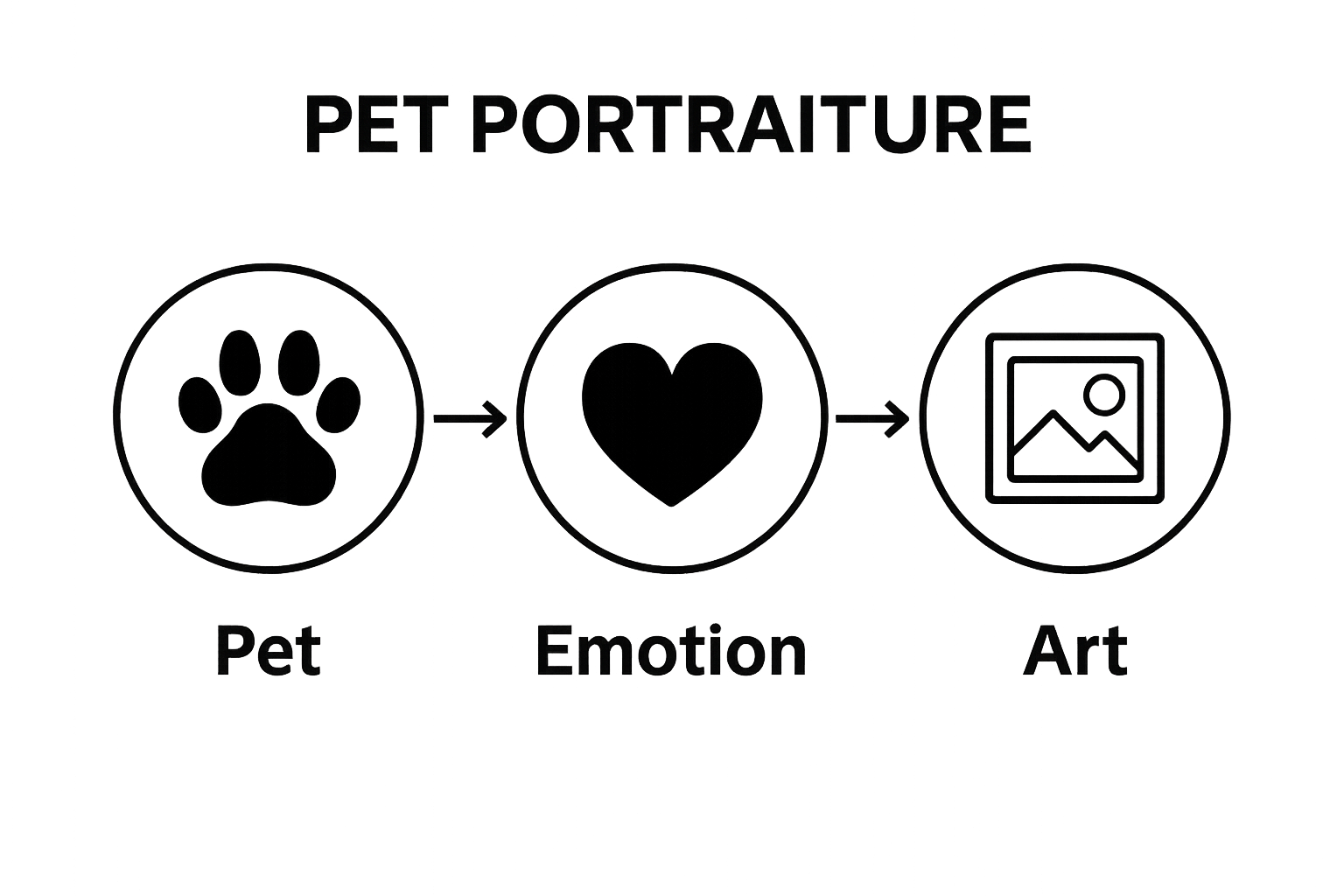 PET PORTRAITURE

Pet

Emotion

Art