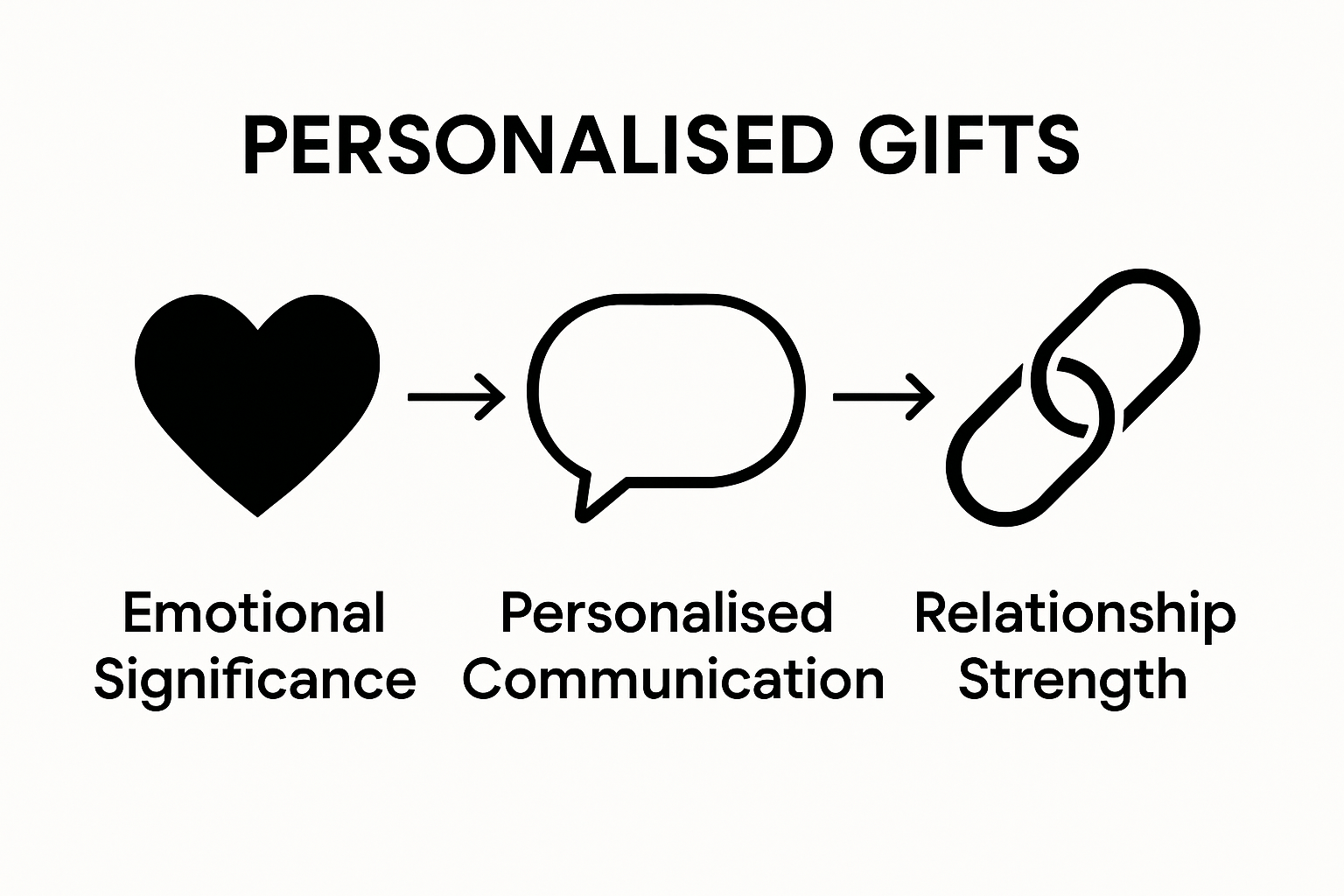 PERSONALISED GIFTS

Emotional Significance

Personalised Communication

Relationship Strength