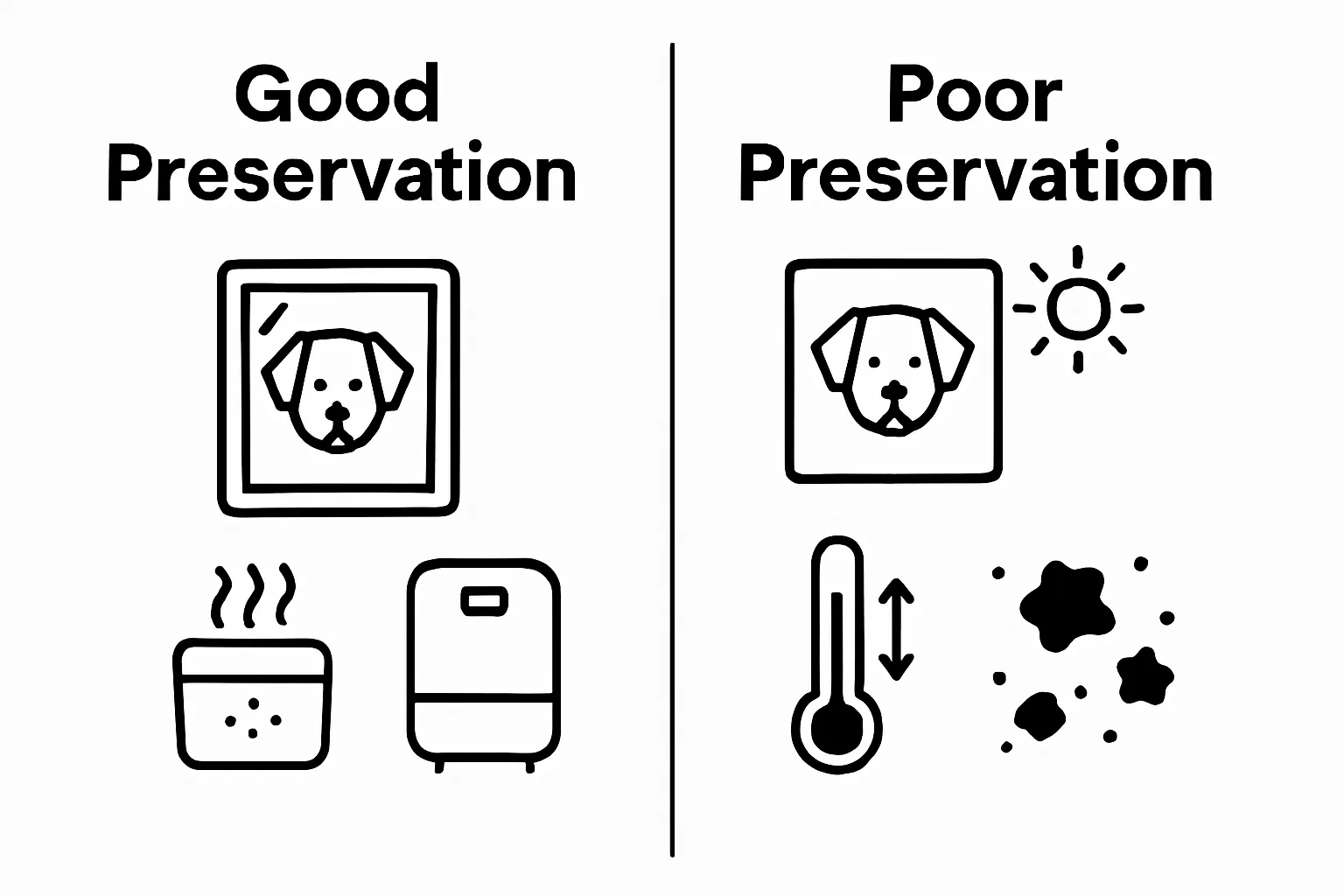 Good Preservation

Poor Preservation