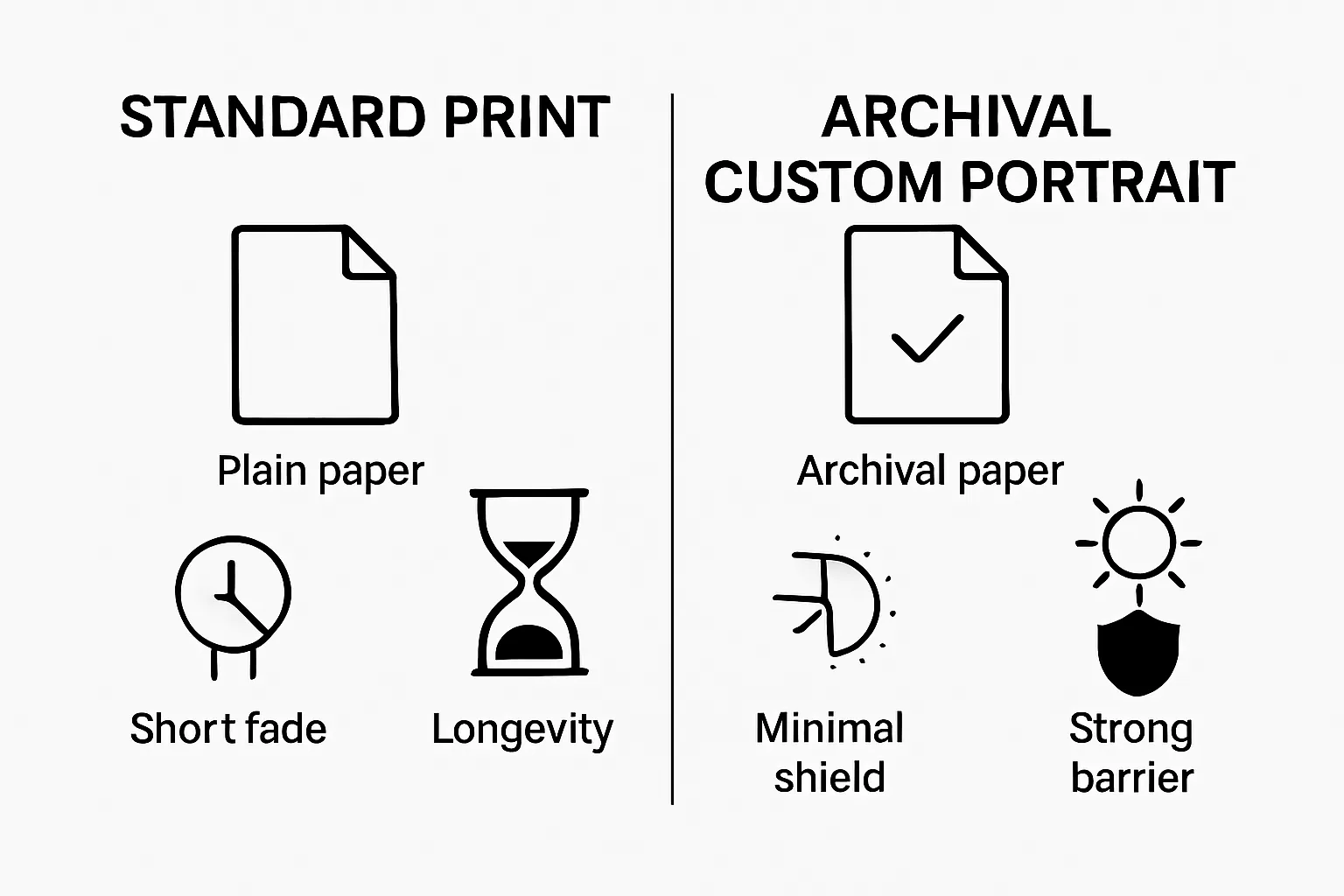 STANDARD PRINT

Plain paper

Short fade

Longevity

ARCHIVAL CUSTOM PORTRAIT

Archival paper

Minimal shield

Strong barrier