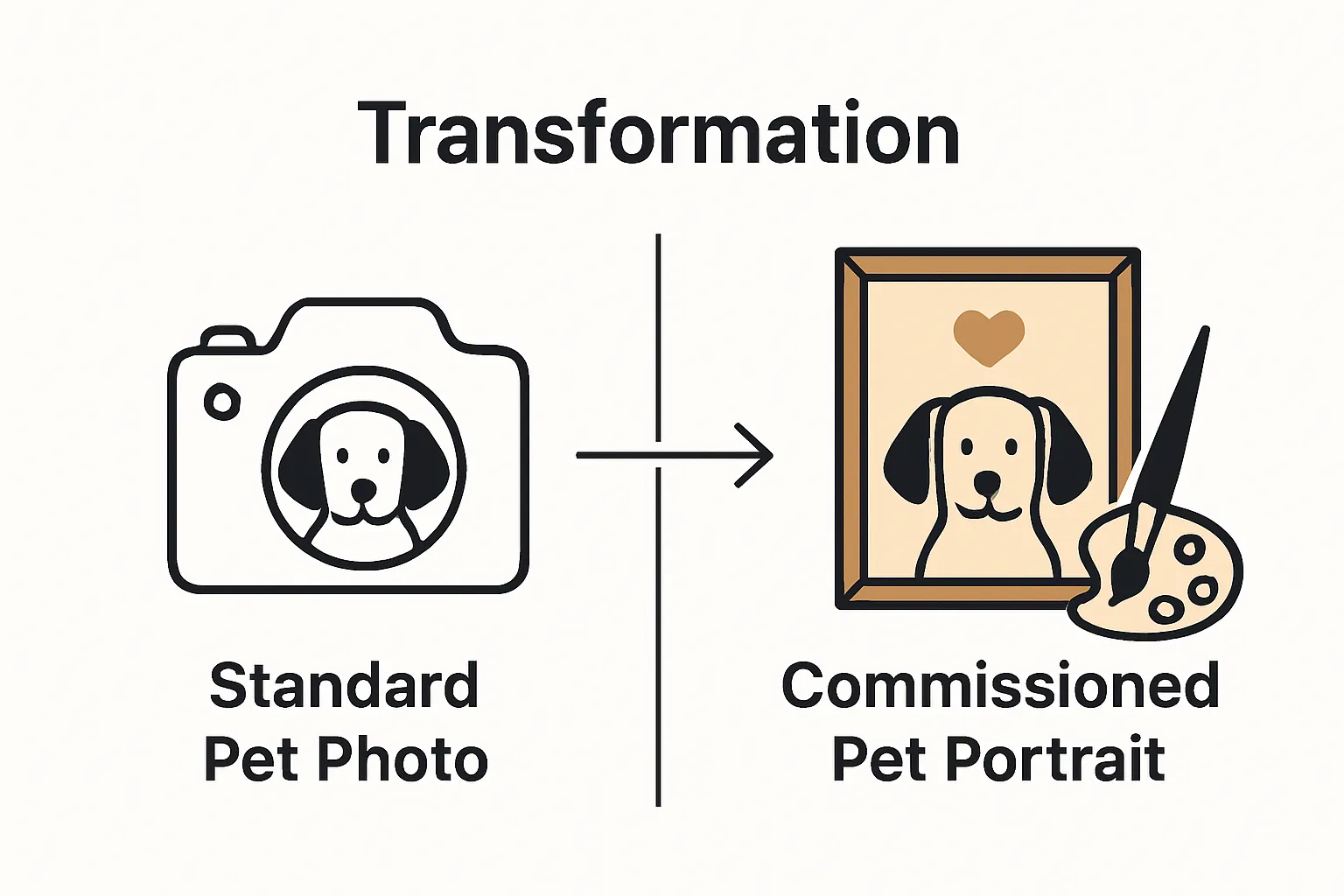 Transformation

Standard Pet Photo

Commissioned Pet Portrait