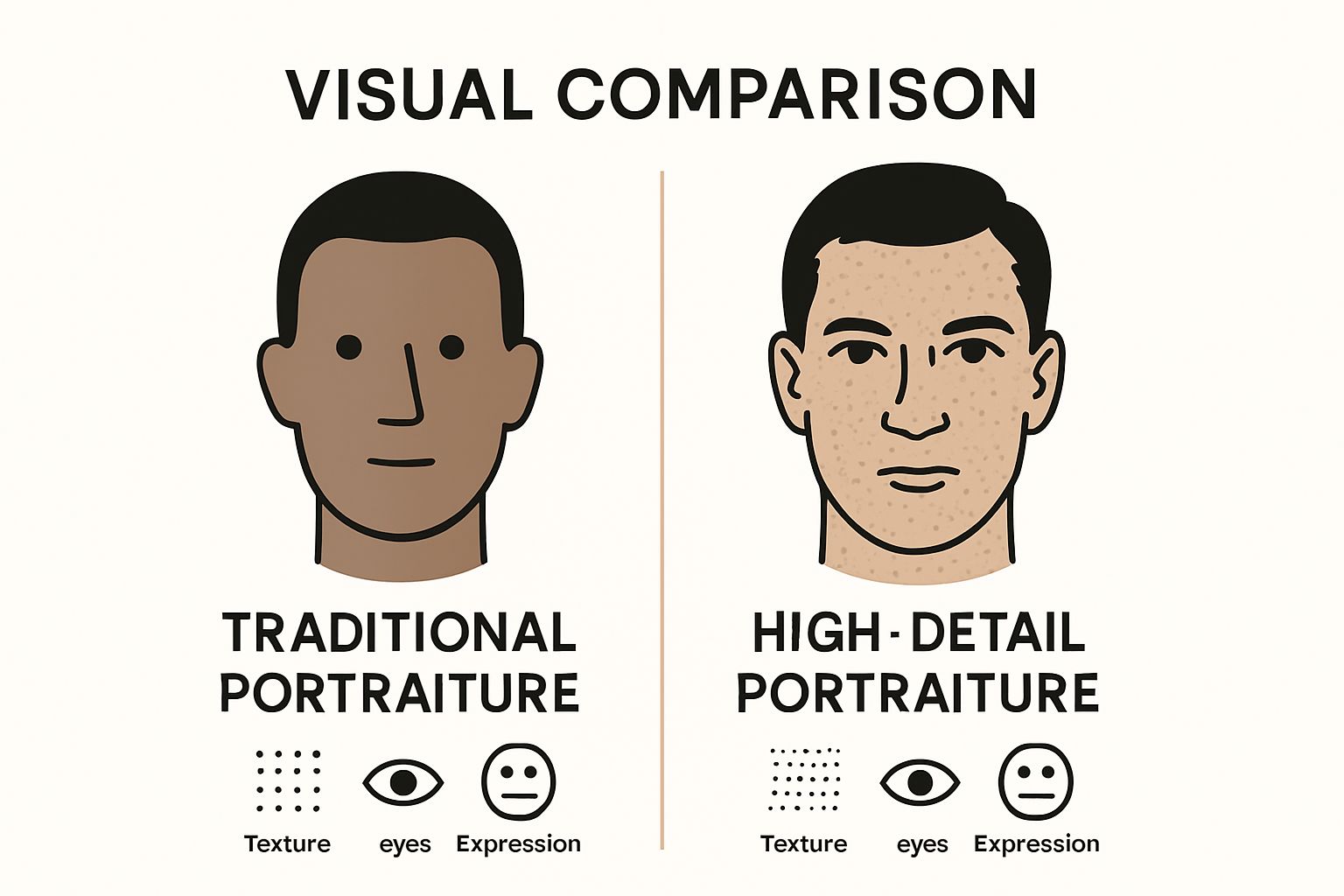 VISUAL COMPARISON

TRADITIONAL PORTRAITURE

Texture eyes Expression

HIGH-DETAIL PORTRAITURE

Texture eyes Expression