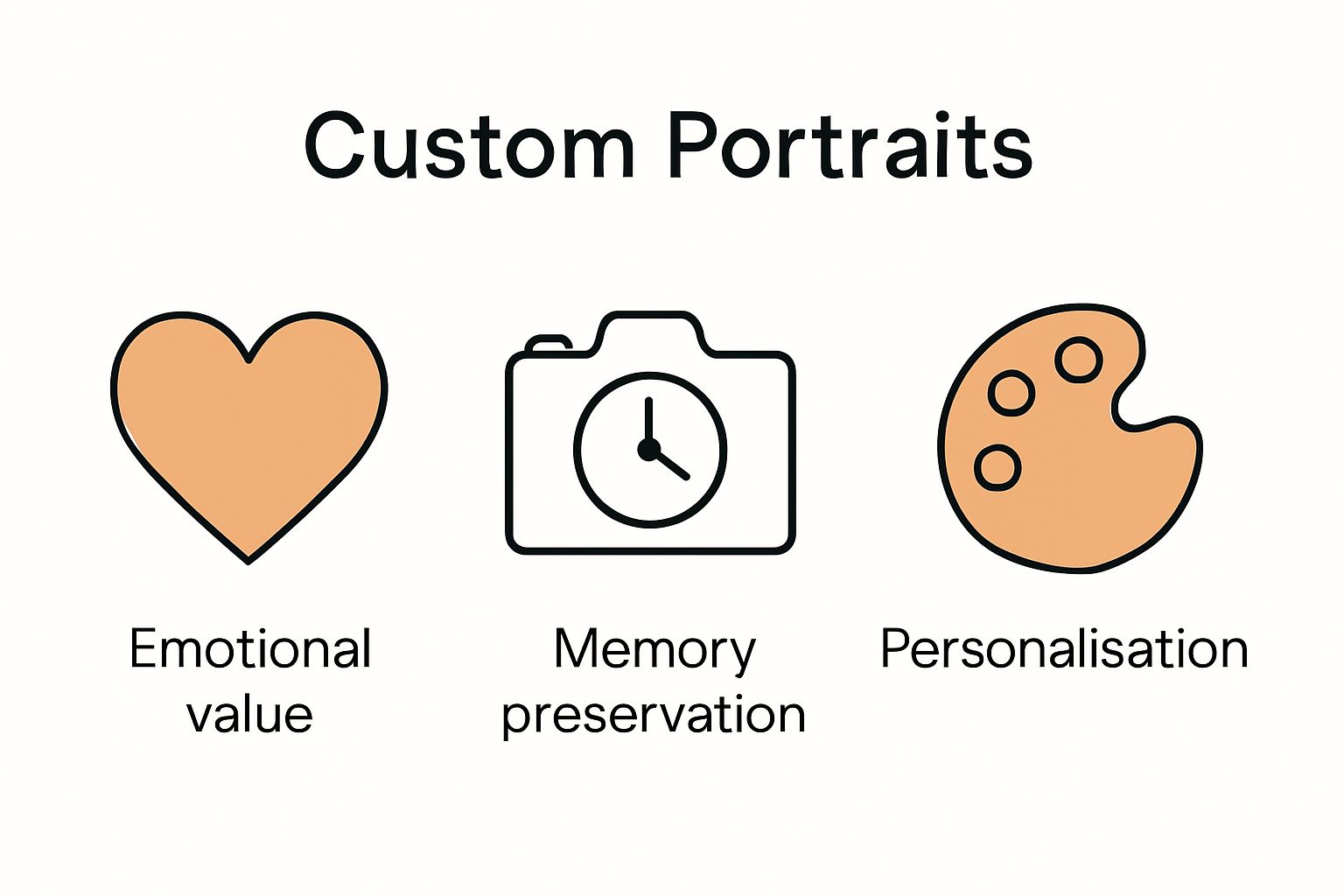 Custom Portraits

Emotional value

Memory preservation

Personalisation