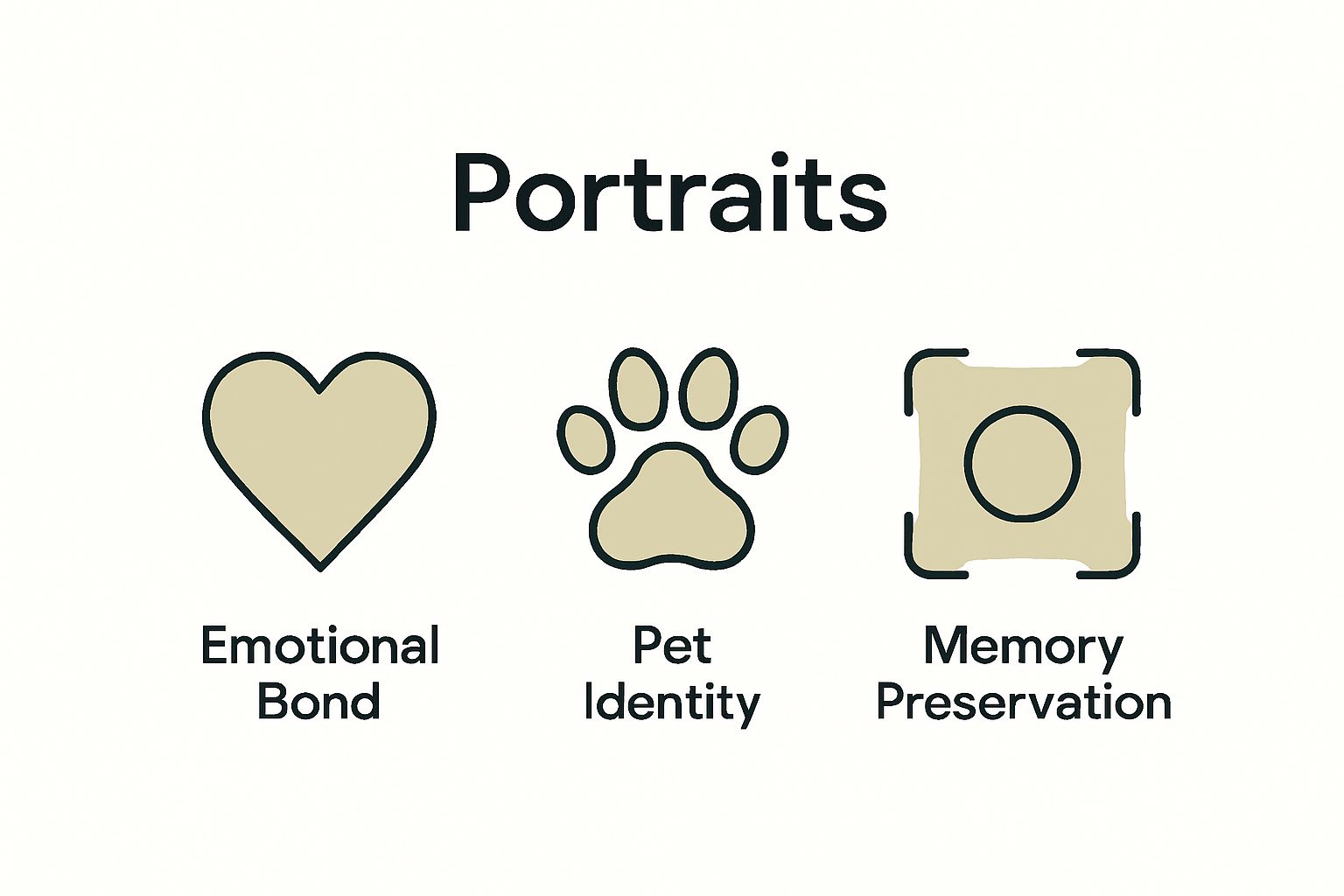 Portraits

Emotional Bond

Pet Identity

Memory Preservation