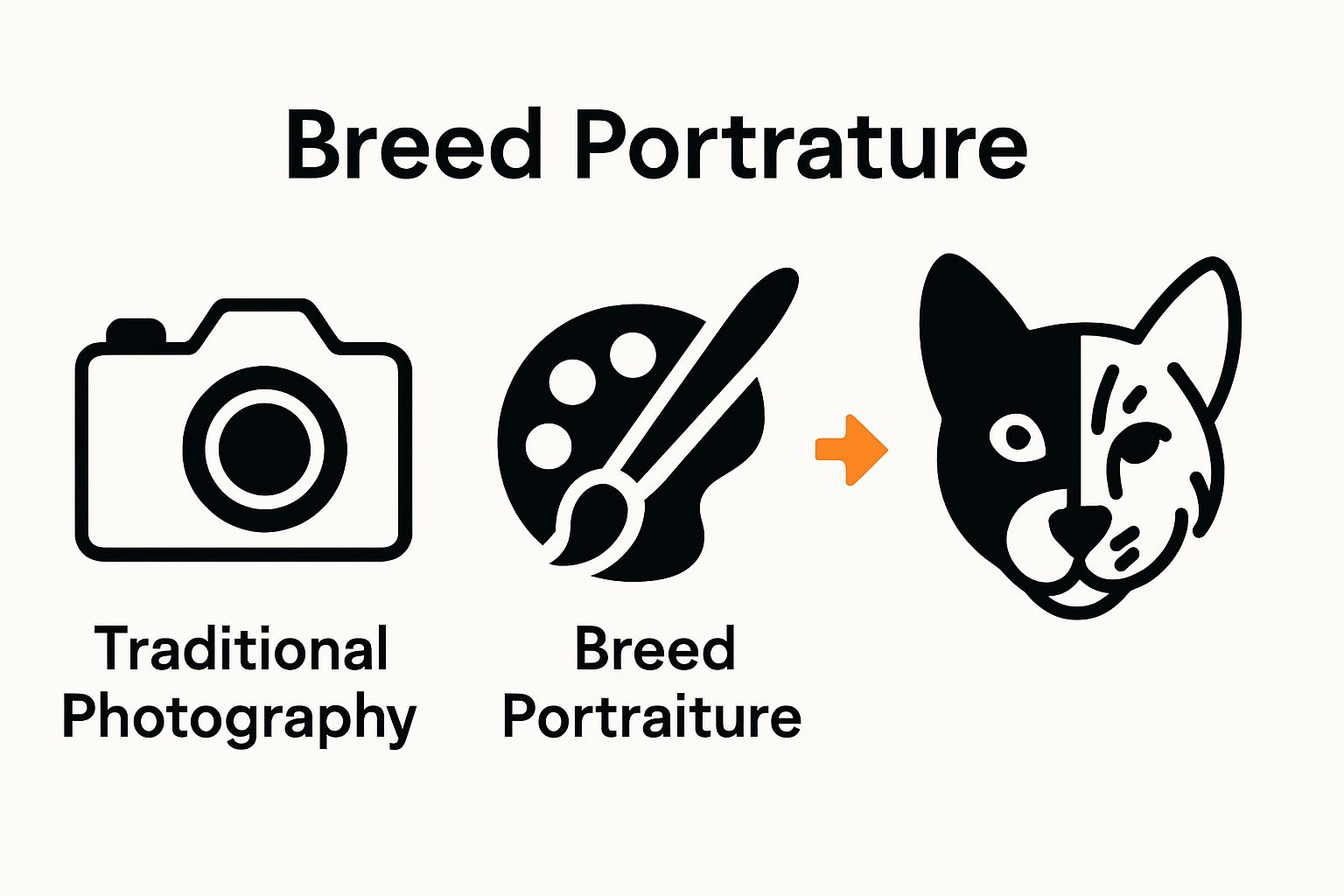 Breed Portrature

Traditional Photography

Breed Portraiture