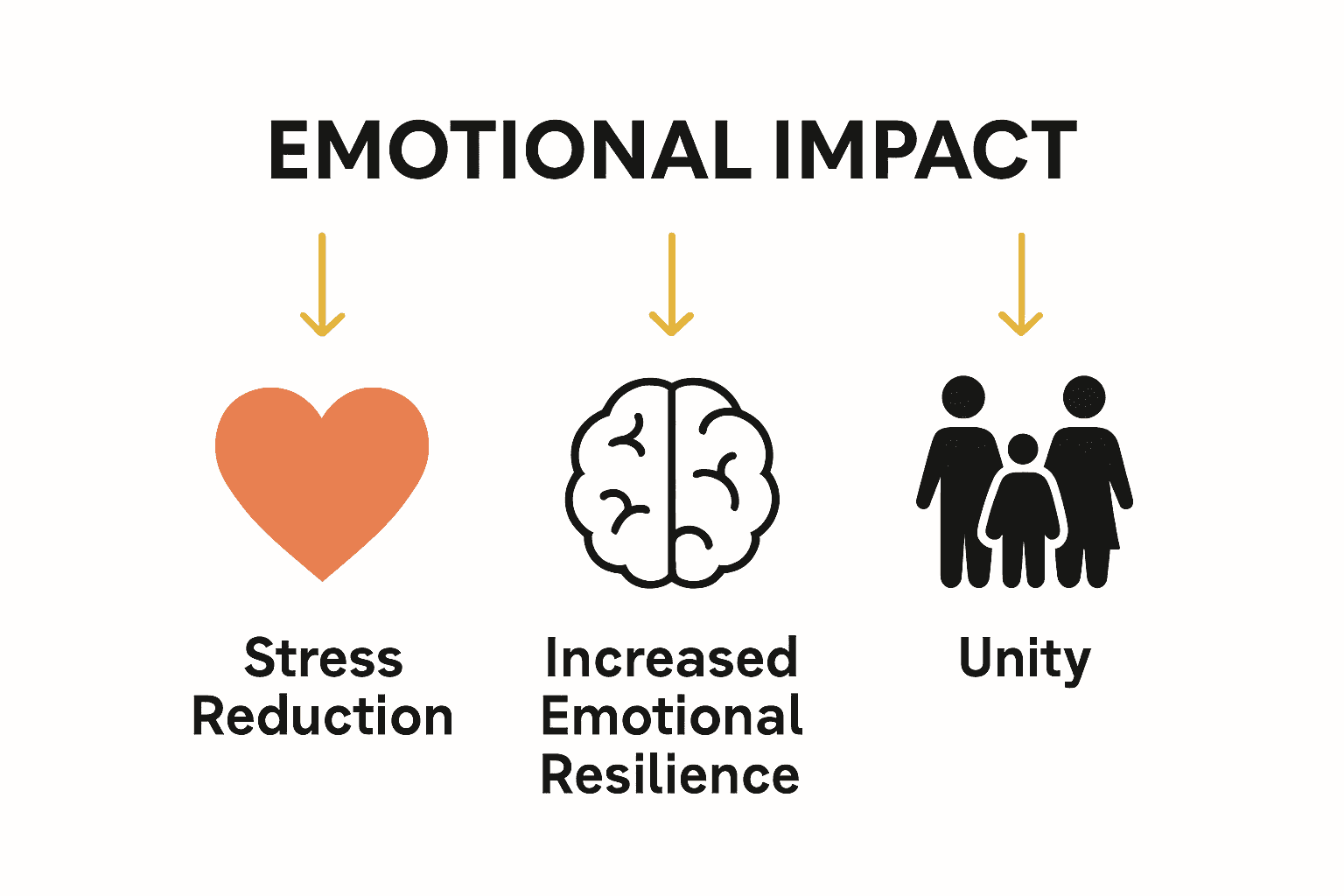 EMOTIONAL IMPACT

Stress Reduction

Increased Emotional Resilience

Unity