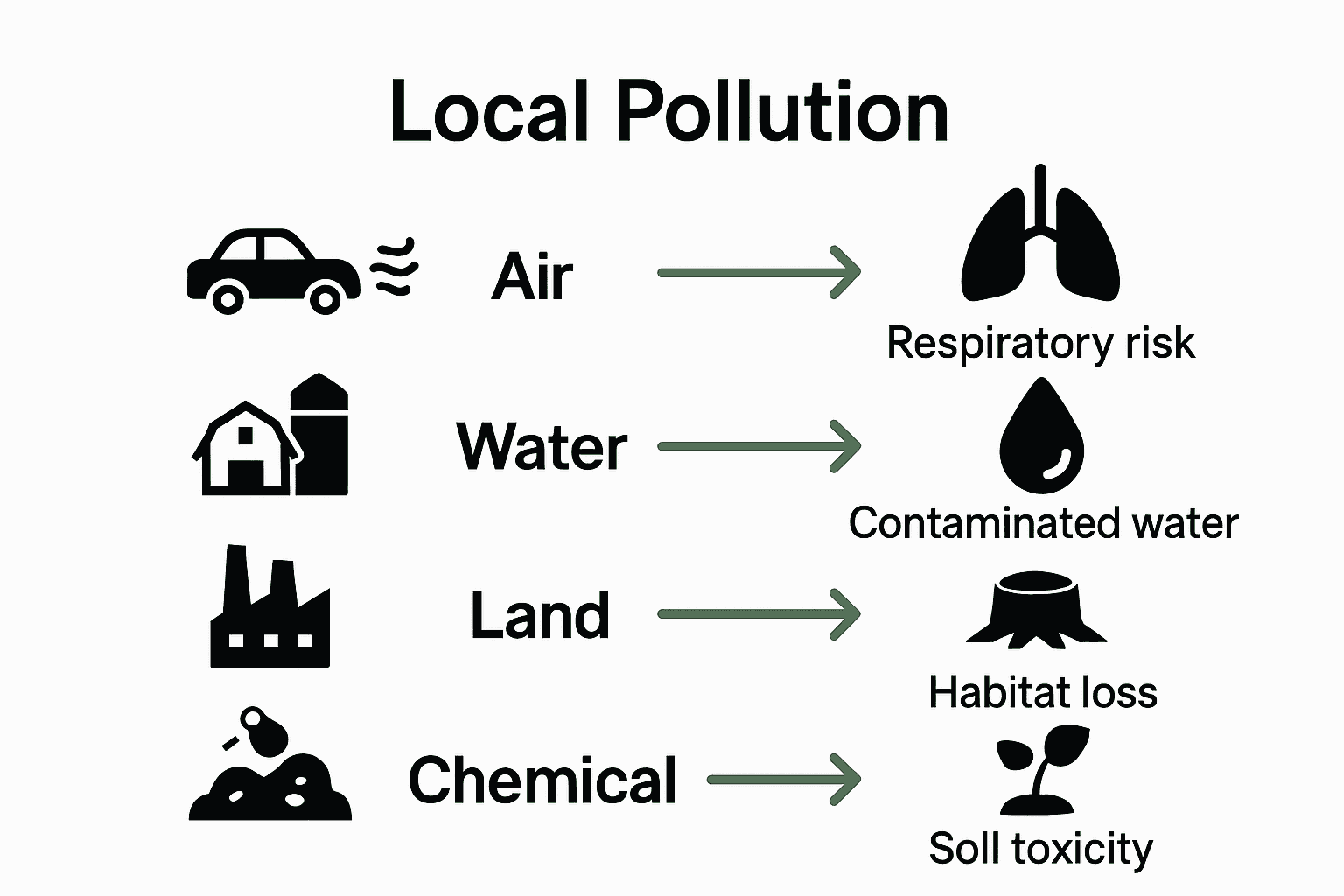 Local Pollution

Air

Respiratory risk

Water

Contaminated water

Land

Habitat loss

Chemical

Soll toxicity