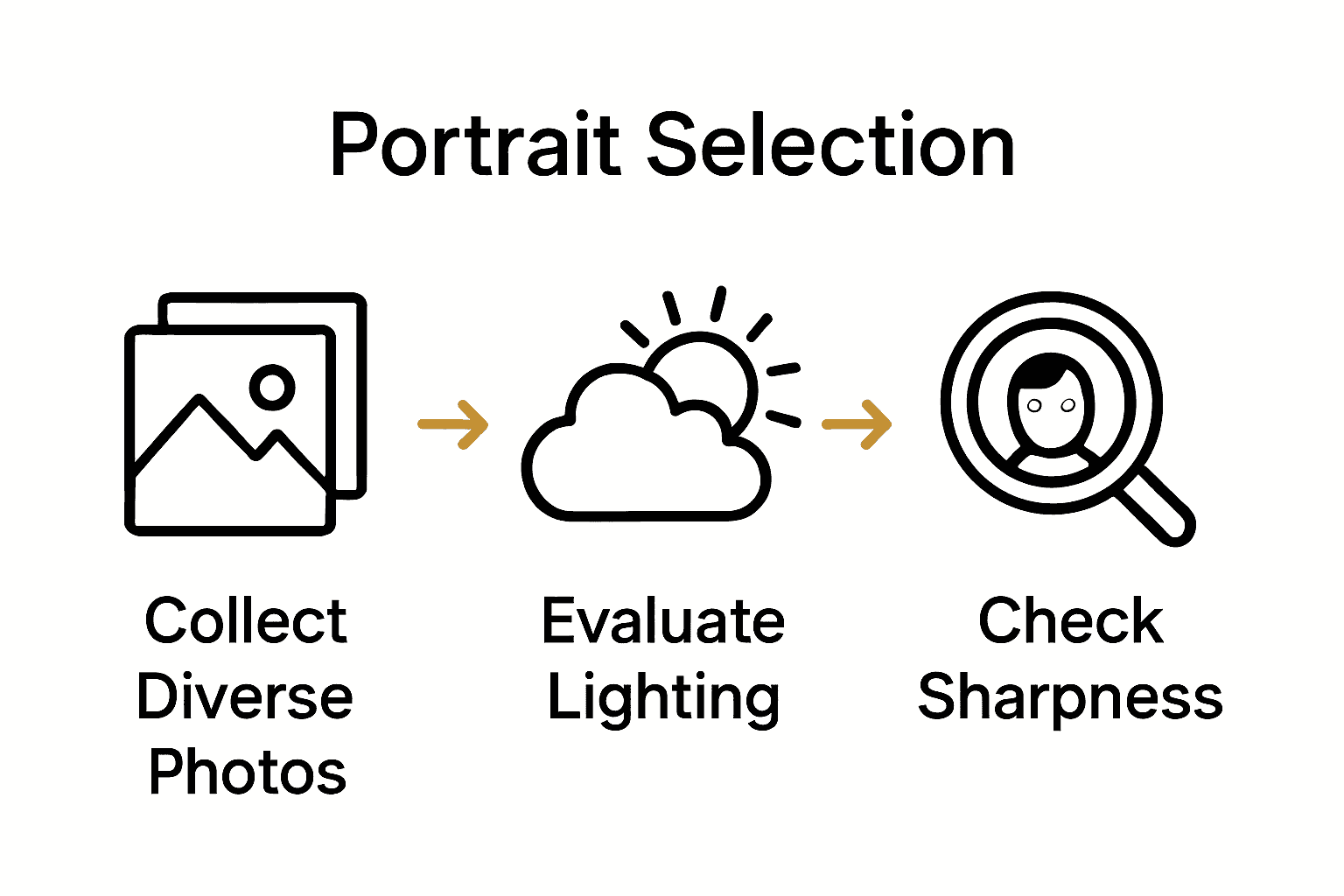 Portrait Selection

Collect Diverse Photos

Evaluate Lighting

Check Sharpness