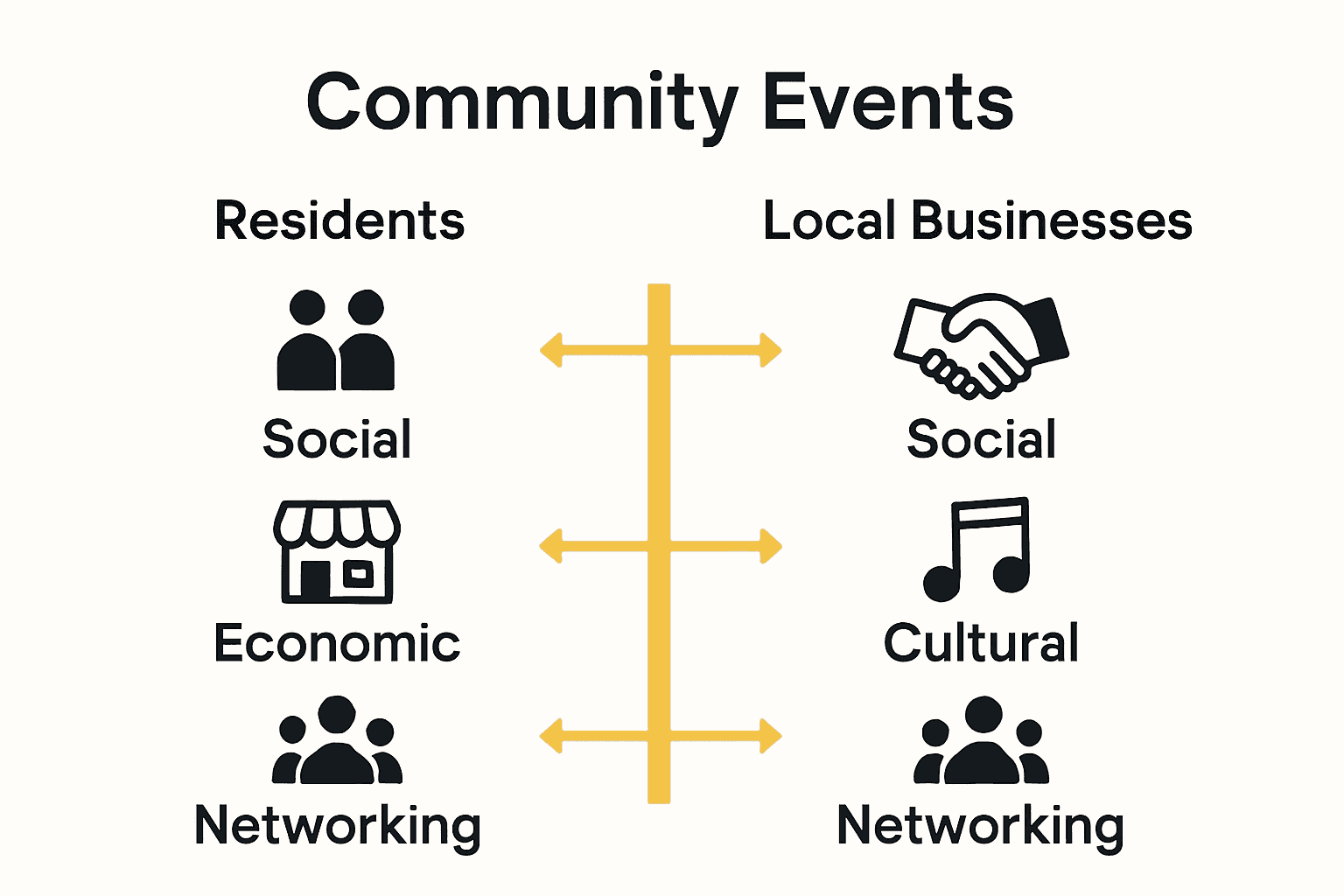 Community Events

Residents

Social

Economic

Networking

Local Businesses

Social

Cultural

Networking